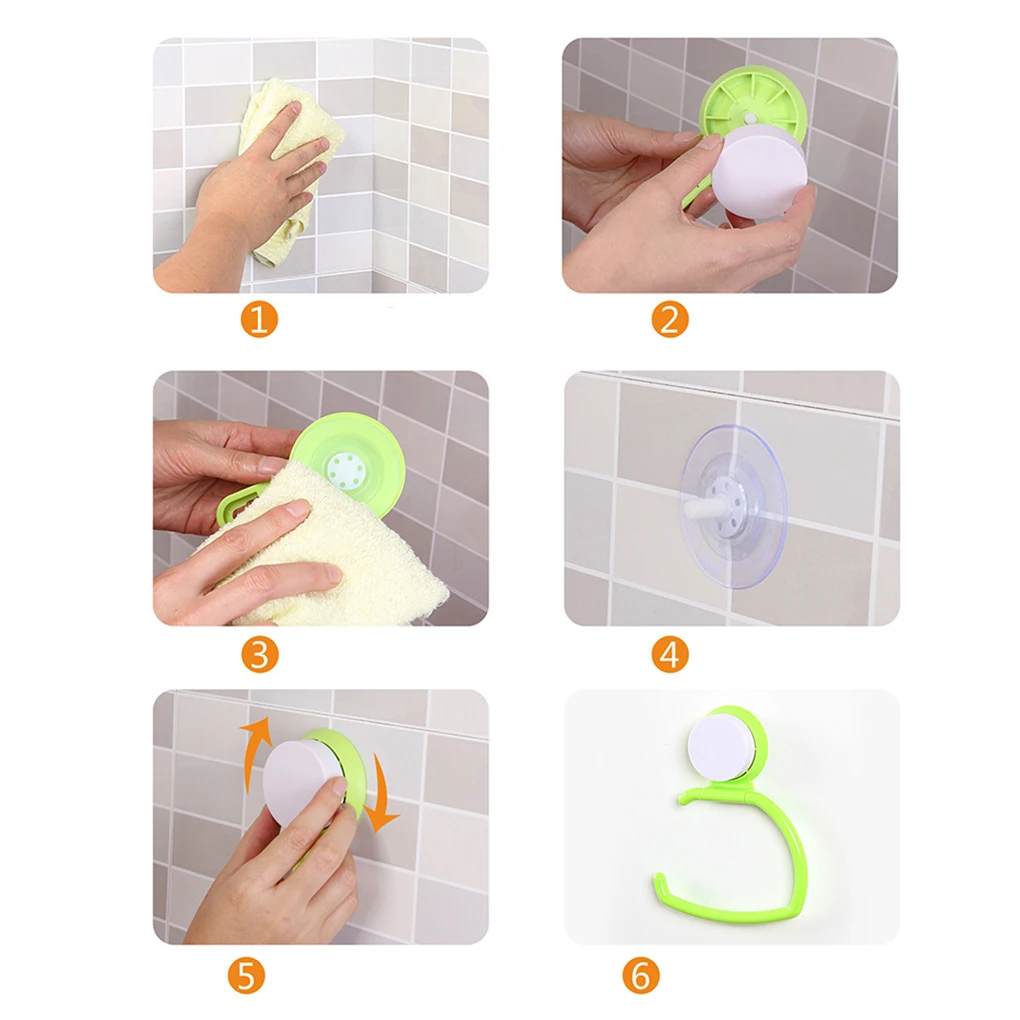 1

2

3

4

5

6