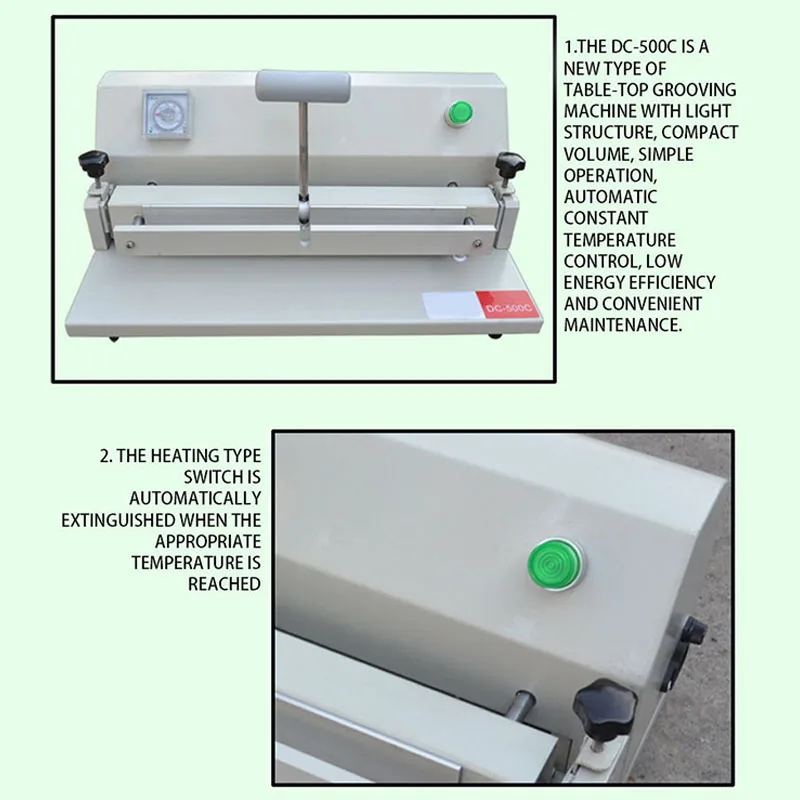 DC-500C

1.THE DC-500C IS A NEW TYPE OF TABLE-TOP GROOVING MACHINE WITH LIGHT STRUCTURE, COMPACT VOLUME, SIMPLE OPERATION, AUTOMATIC CONSTANT TEMPERATURE CONTROL, LOW ENERGY EFFICIENCY AND CONVENIENT MAINTENANCE.

2. THE HEATING TYPE SWITCH IS AUTOMATICALLY EXTINGUISHED WHEN THE APPROPRIATE TEMPERATURE IS REACHED