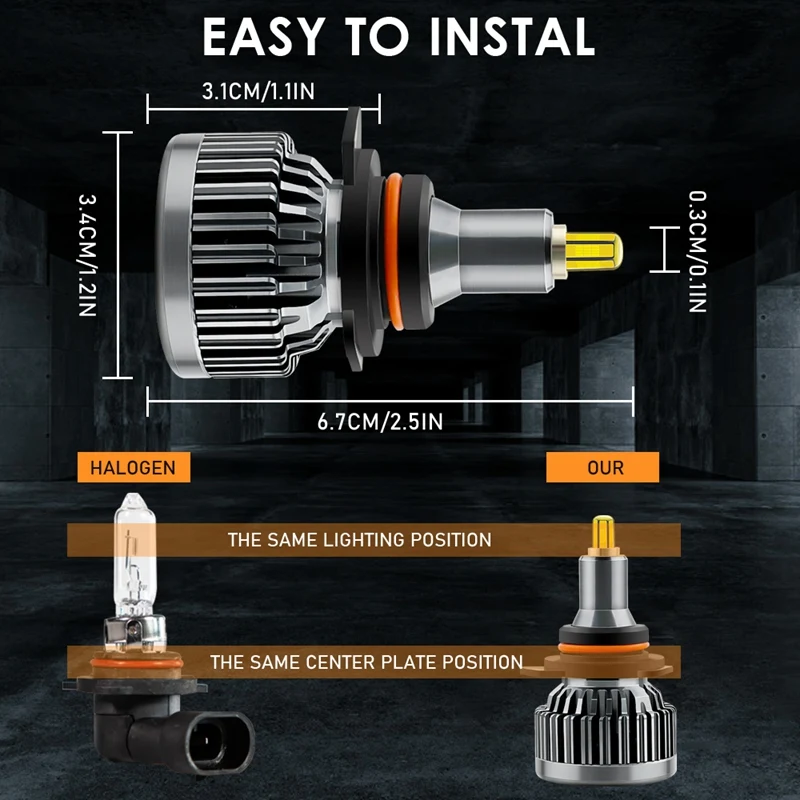 EASY TO INSTAL

3.1CM/1.1IN

3.4CM/1.2IN

0.3CM/0.1IN

6.7CM/2.5IN

HALOGEN

OUR

THE SAME LIGHTING POSITION

THE SAME CENTER PLATE POSITION