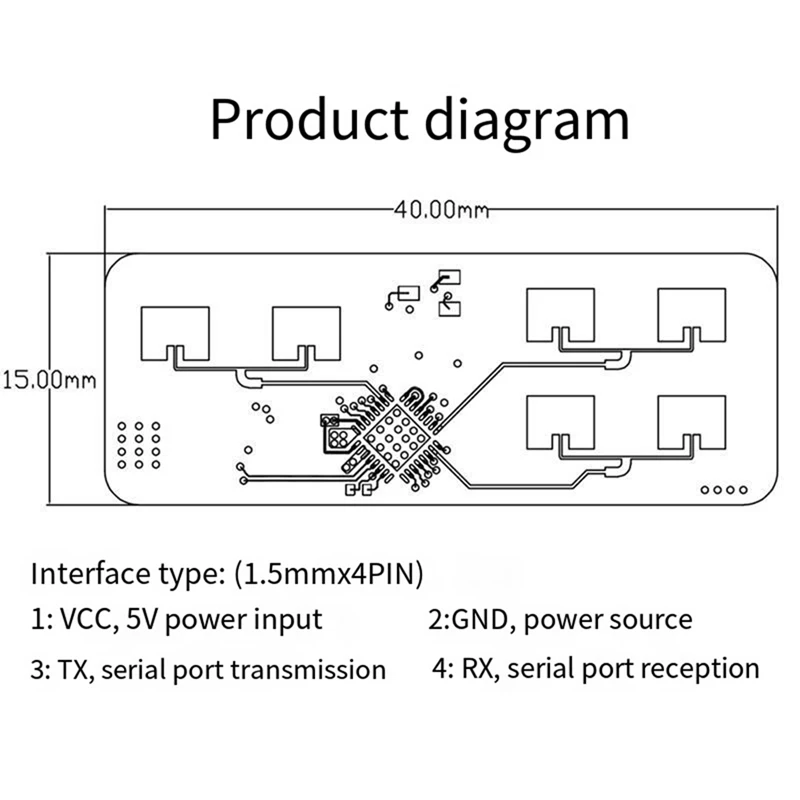 Product diagram

40.00mm

15.00mm

Interface type: (1.5mmx4PIN)

1: VCC, 5V power input

2:GND, power source

3: TX, serial port transmission

4: RX, serial port reception