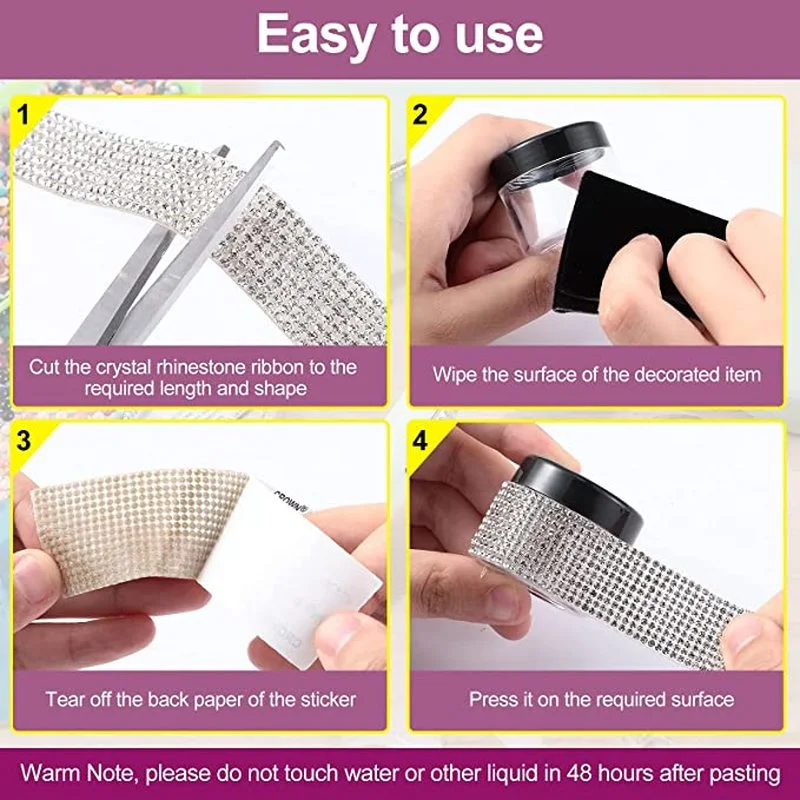 Easy to use

1

Cut the crystal rhinestone ribbon to the required length and shape

2

Wipe the surface of the decorated item

3

CROWN®

Tear off the back paper of the sticker

4

Press it on the required surface

Warm Note, please do not touch water or other liquid in 48 hours after pasting