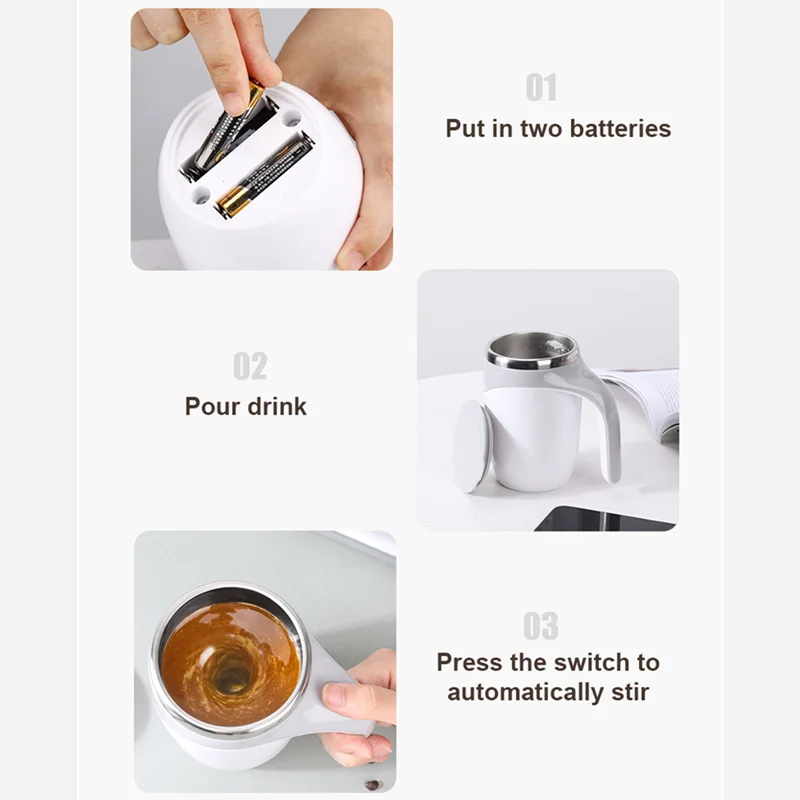 01
Put in two batteries

02
Pour drink

03
Press the switch to automatically stir