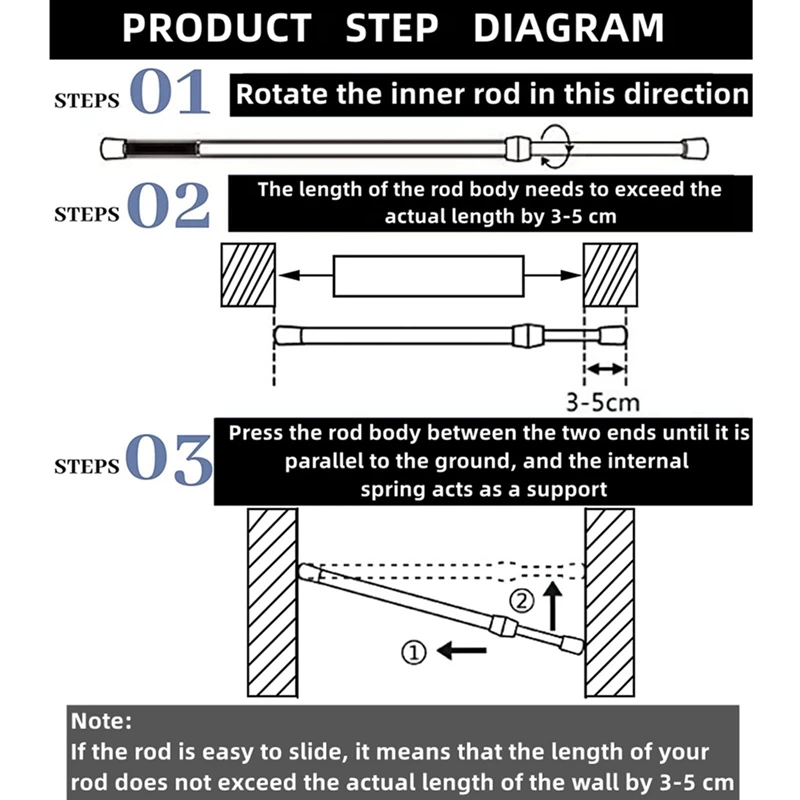 PRODUCT STEP DIAGRAM

STEPS 01 Rotate the inner rod in this direction

STEPS 02 The length of the rod body needs to exceed the actual length by 3-5 cm

3-5cm

STEPS 03 Press the rod body between the two ends until it is parallel to the ground, and the internal spring acts as a support

②

①

Note:
If the rod is easy to slide, it means that the length of your rod does not exceed the actual length of the wall by 3-5 cm