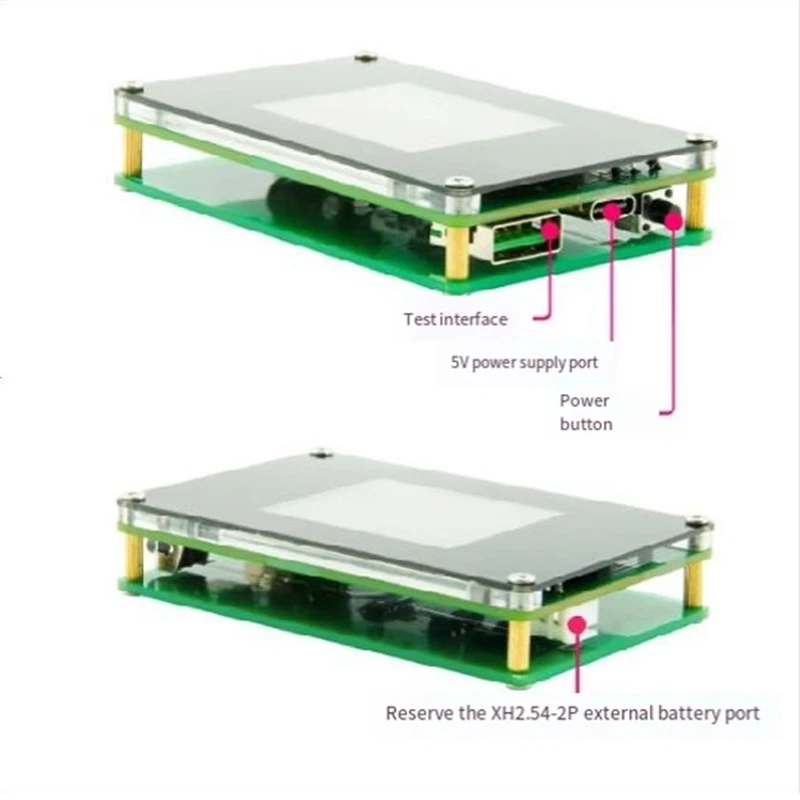 Test interface

5V power supply port

Power button

Reserve the XH2.54-2P external battery port