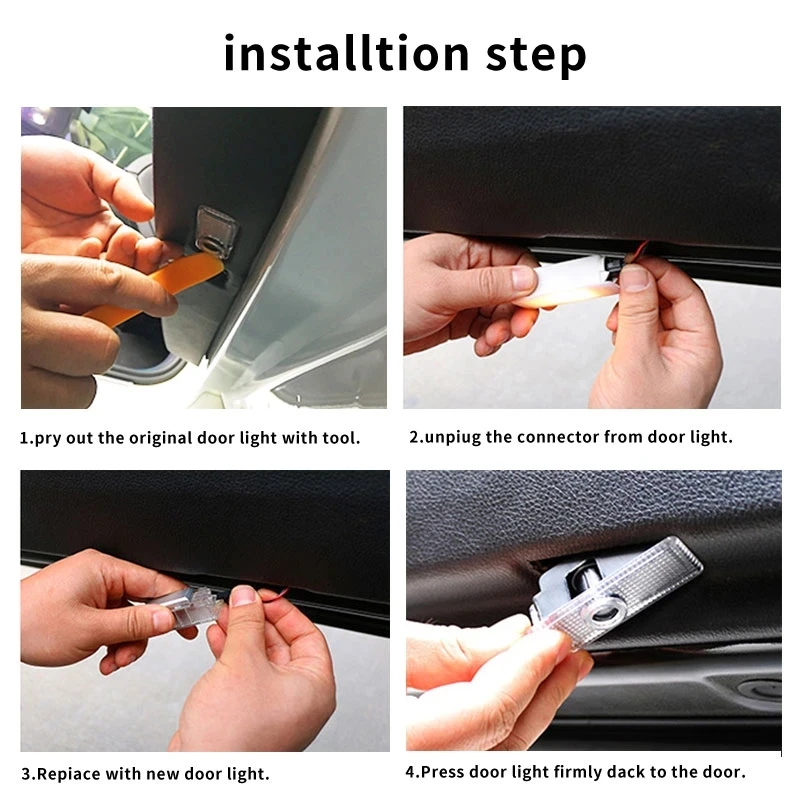 installtion step

1.pry out the original door light with tool.

2.unpiug the connector from door light.

3.Repiace with new door light.

4.Press door light firmly dack to the door.