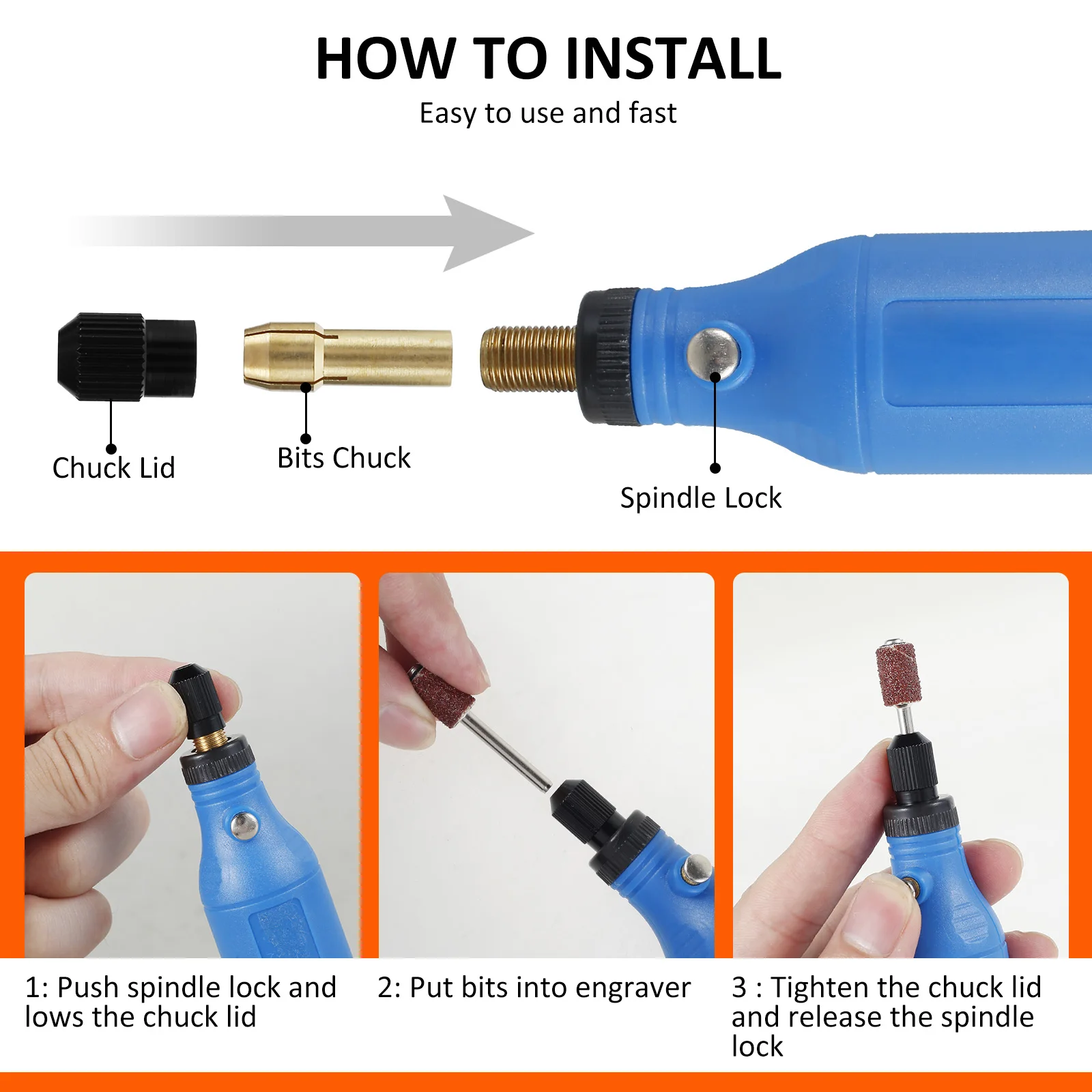 HOW TO INSTALL

Easy to use and fast

Chuck Lid

Bits Chuck

Spindle Lock

1: Push spindle lock and lows the chuck lid

2: Put bits into engraver

3 : Tighten the chuck lid and release the spindle lock