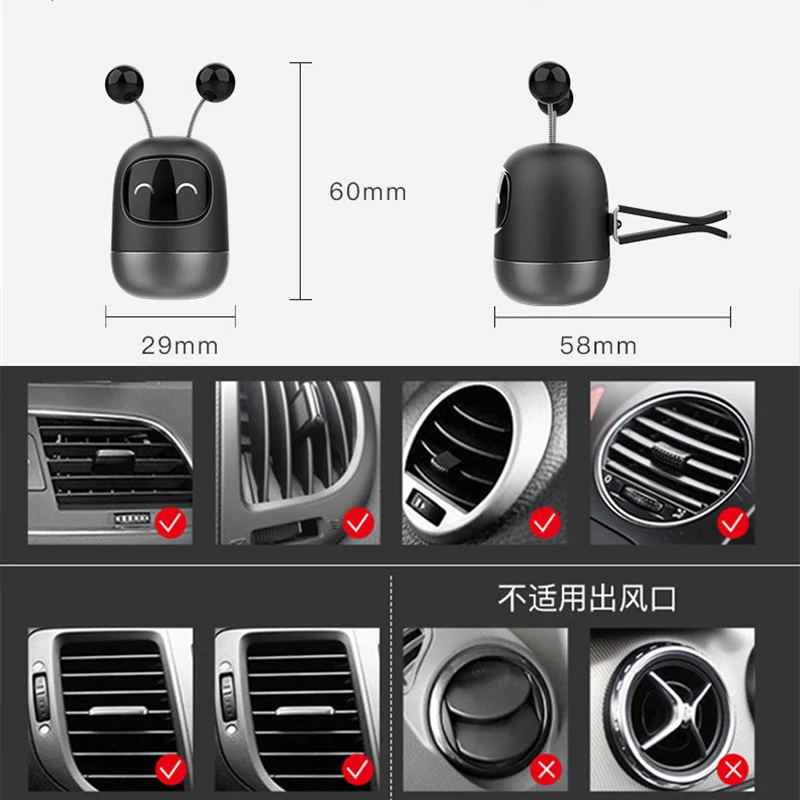 60mm

29mm

58mm

不适用出风口