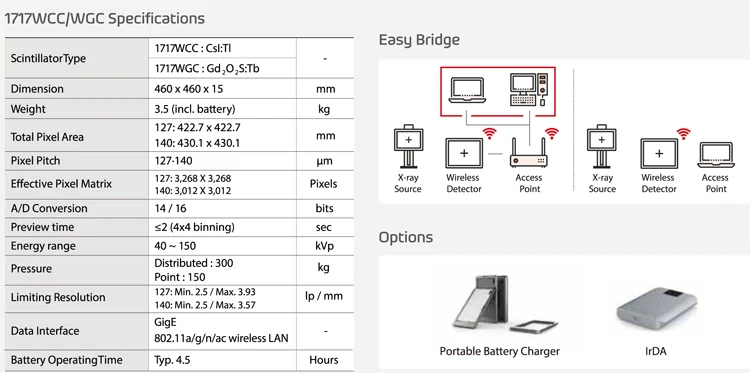 1717WCC/WGC Specifications

| ScintillatorType | 1717WCC : CsI:Tl<br>1717WGC : $Gd_2O_2S$:Tb | - |
|---|---|---|
| Dimension | 460 x 460 x 15 | mm |
| Weight | 3.5 (incl. battery) | kg |
| Total Pixel Area | 127: 422.7 x 422.7<br>140: 430.1 x 430.1 | mm |
| Pixel Pitch | 127-140 | µm |
| Effective Pixel Matrix | 127: 3,268 X 3,268<br>140: 3,012 X 3,012 | Pixels |
| A/D Conversion | 14 / 16 | bits |
| Preview time | ≤2 (4x4 binning) | sec |
| Energy range | 40 ~ 150 | kVp |
| Pressure | Distributed : 300<br>Point : 150 | kg |
| Limiting Resolution | 127: Min. 2.5 / Max. 3.93<br>140: Min. 2.5 / Max. 3.57 | lp / mm |
| Data Interface | GigE<br>802.11a/g/n/ac wireless LAN | - |
| Battery OperatingTime | Typ. 4.5 | Hours |

Easy Bridge

X-ray Source
Wireless Detector
Access Point
X-ray Source
Wireless Detector
Access Point

Options

Portable Battery Charger
IrDA