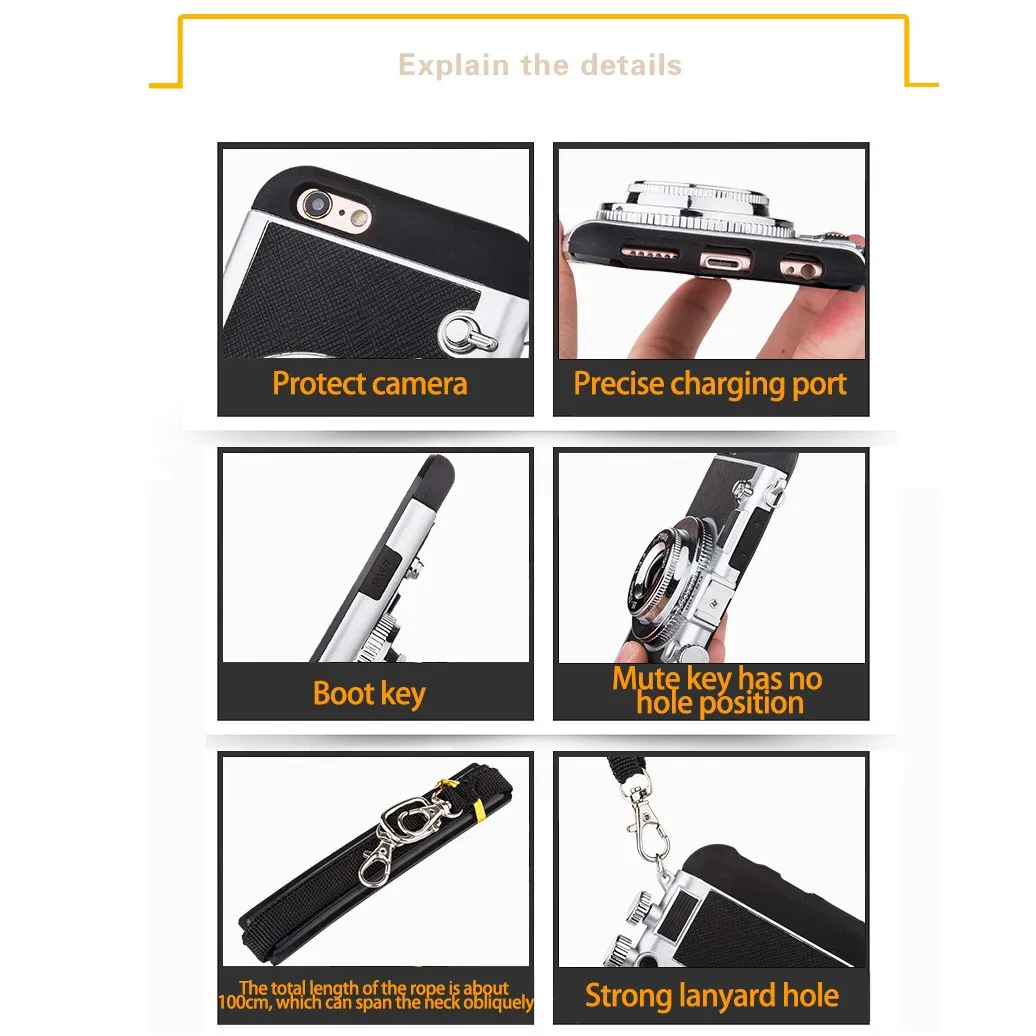 Explain the details

Protect camera

Precise charging port

Boot key

Mute key has no hole position

The total length of the rope is about 100cm, which can span the neck obliquely

Strong lanyard hole