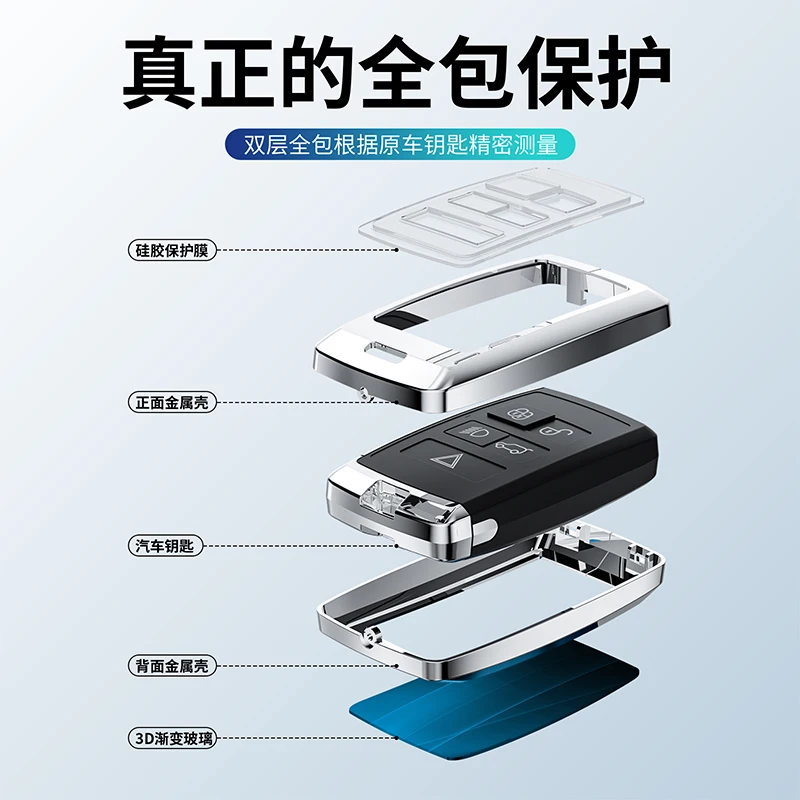 真正的全包保护

双层全包根据原车钥匙精密测量

硅胶保护膜

正面金属壳

汽车钥匙

背面金属壳

3D渐变玻璃