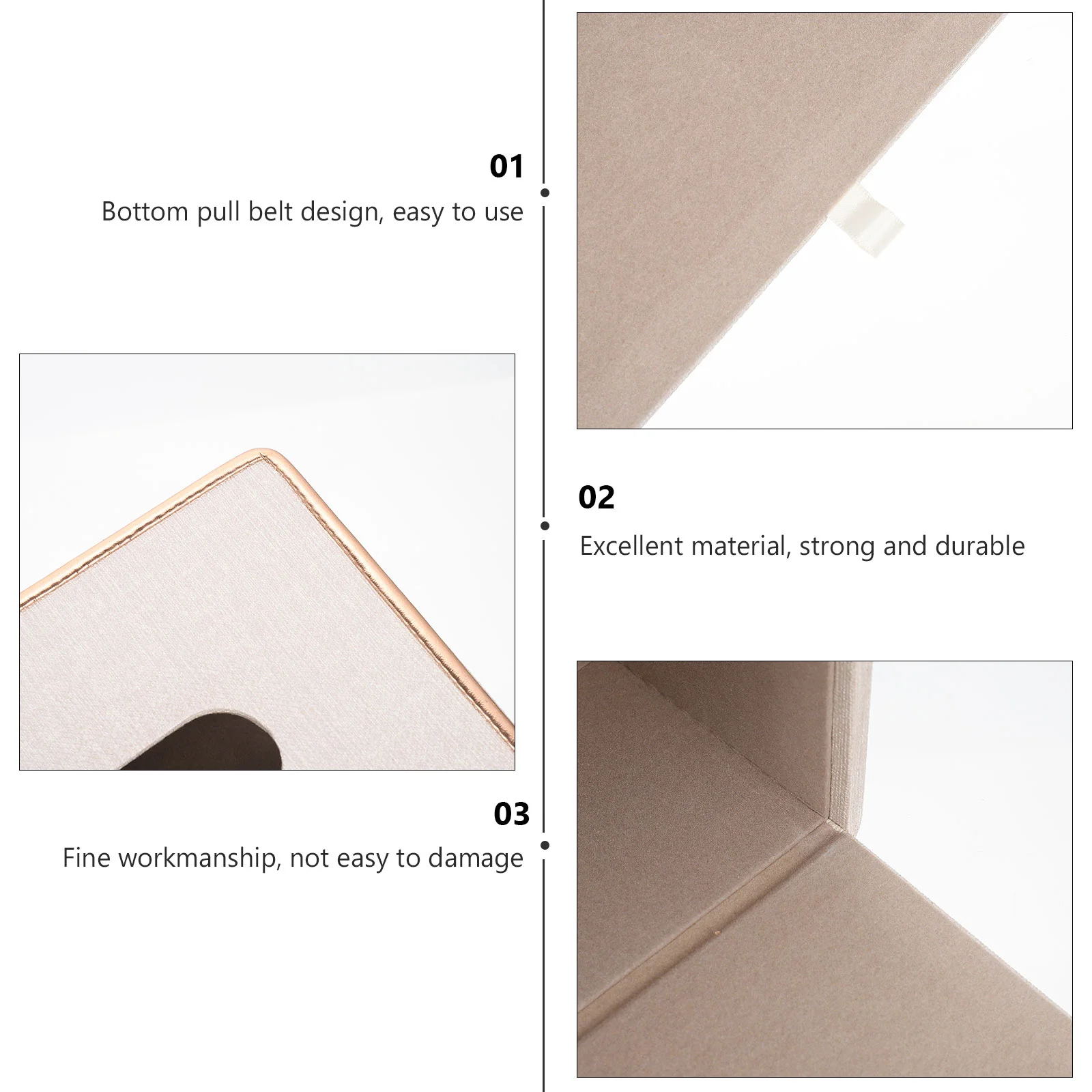 01
Bottom pull belt design, easy to use

02
Excellent material, strong and durable

03
Fine workmanship, not easy to damage