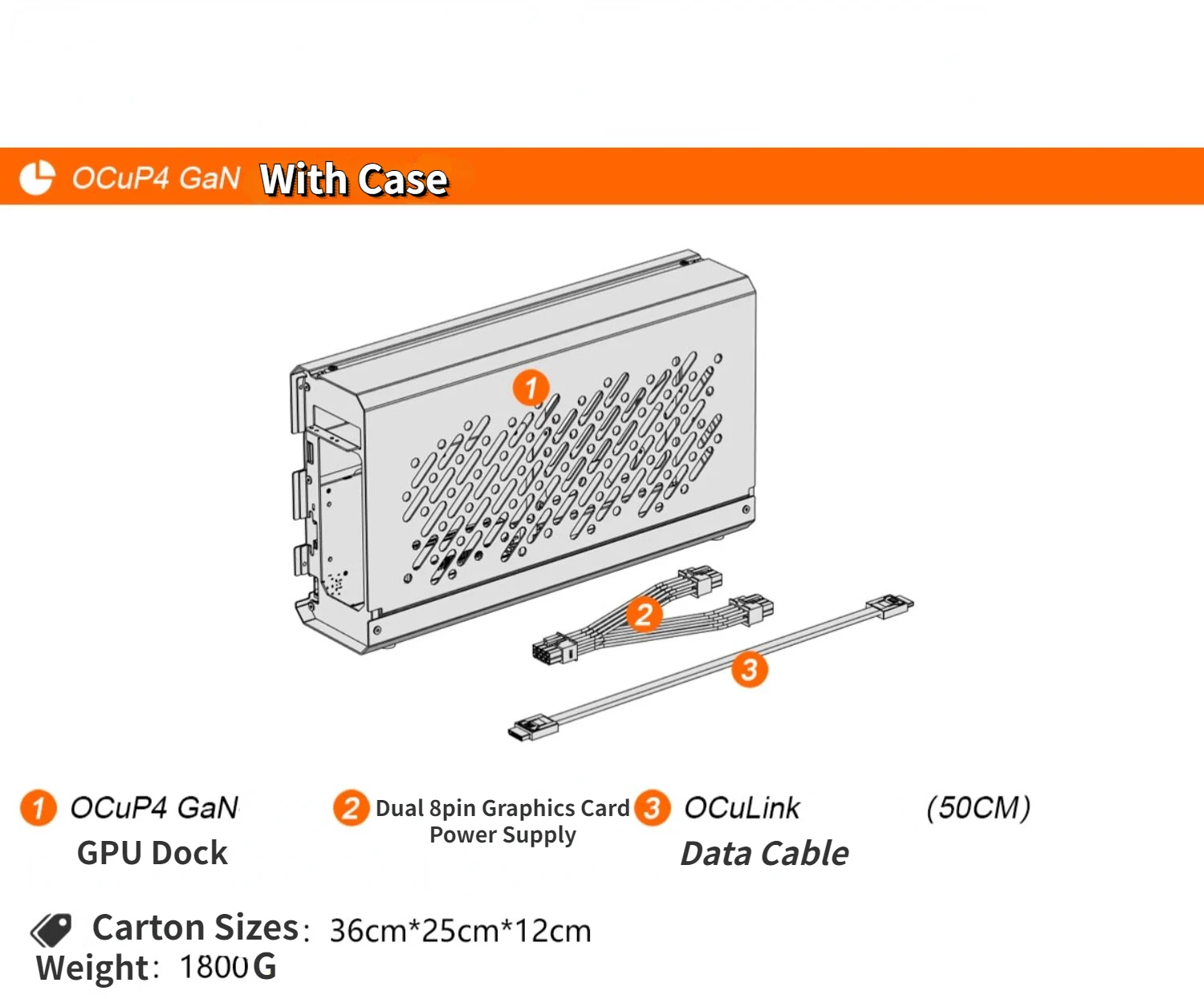 OCuP4 GaN With Case

1

2

3

1 OCuP4 GaN GPU Dock

2 Dual 8pin Graphics Card Power Supply

3 OCuLink (50CM) Data Cable

Carton Sizes: 36cm*25cm*12cm
Weight: 1800G