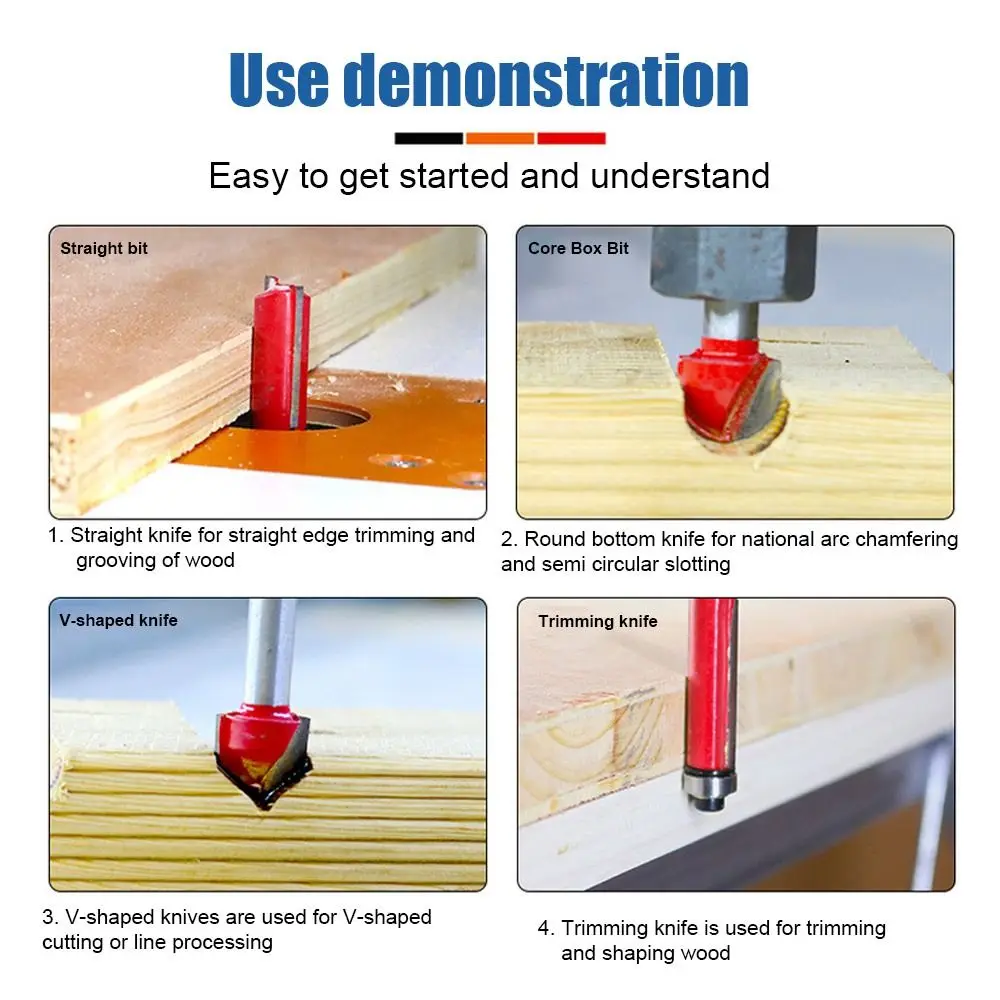 Use demonstration

Easy to get started and understand

Straight bit

1. Straight knife for straight edge trimming and grooving of wood

Core Box Bit

2. Round bottom knife for national arc chamfering and semi circular slotting

V-shaped knife

3. V-shaped knives are used for V-shaped cutting or line processing

Trimming knife

4. Trimming knife is used for trimming and shaping wood