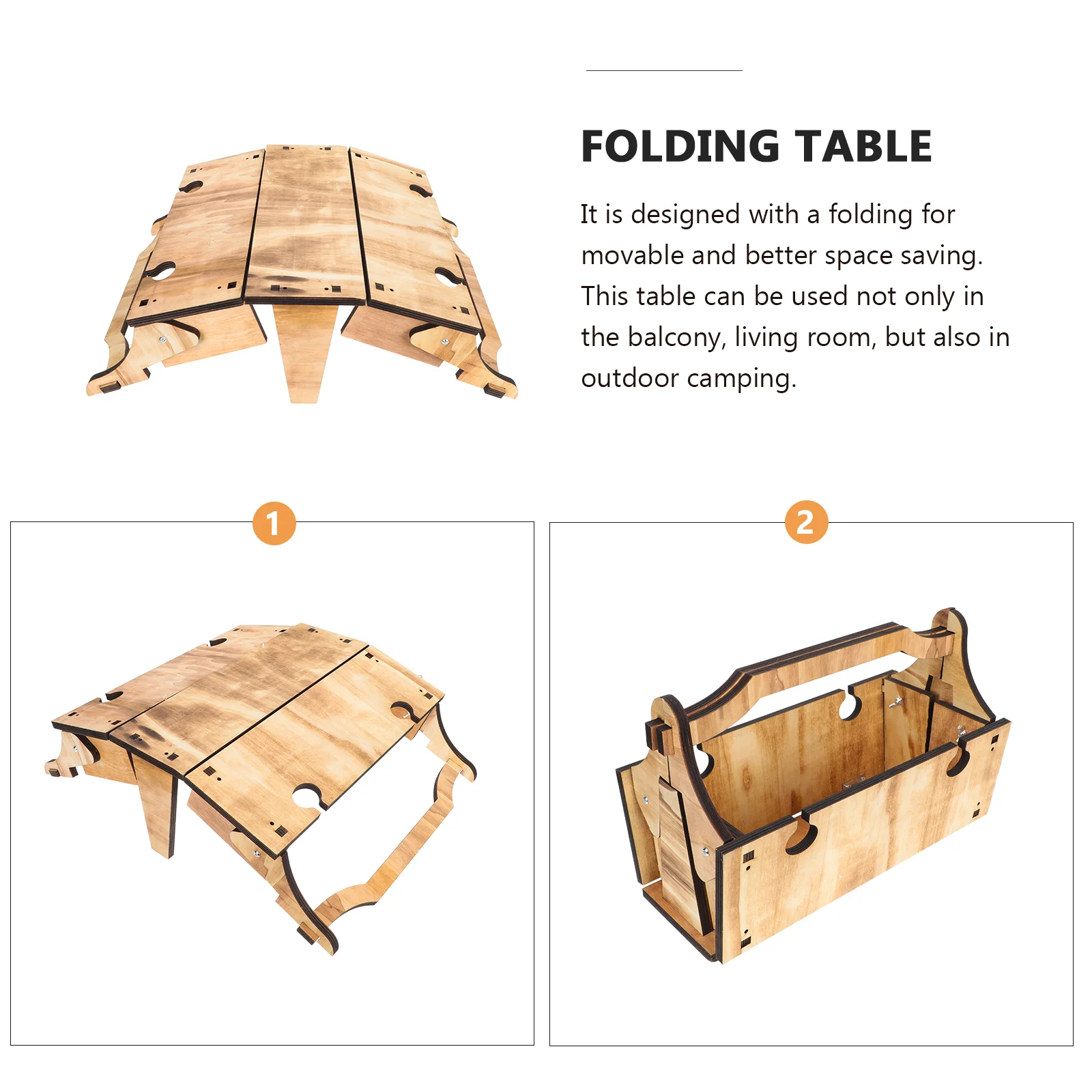 FOLDING TABLE

It is designed with a folding for movable and better space saving. This table can be used not only in the balcony, living room, but also in outdoor camping.

1

2