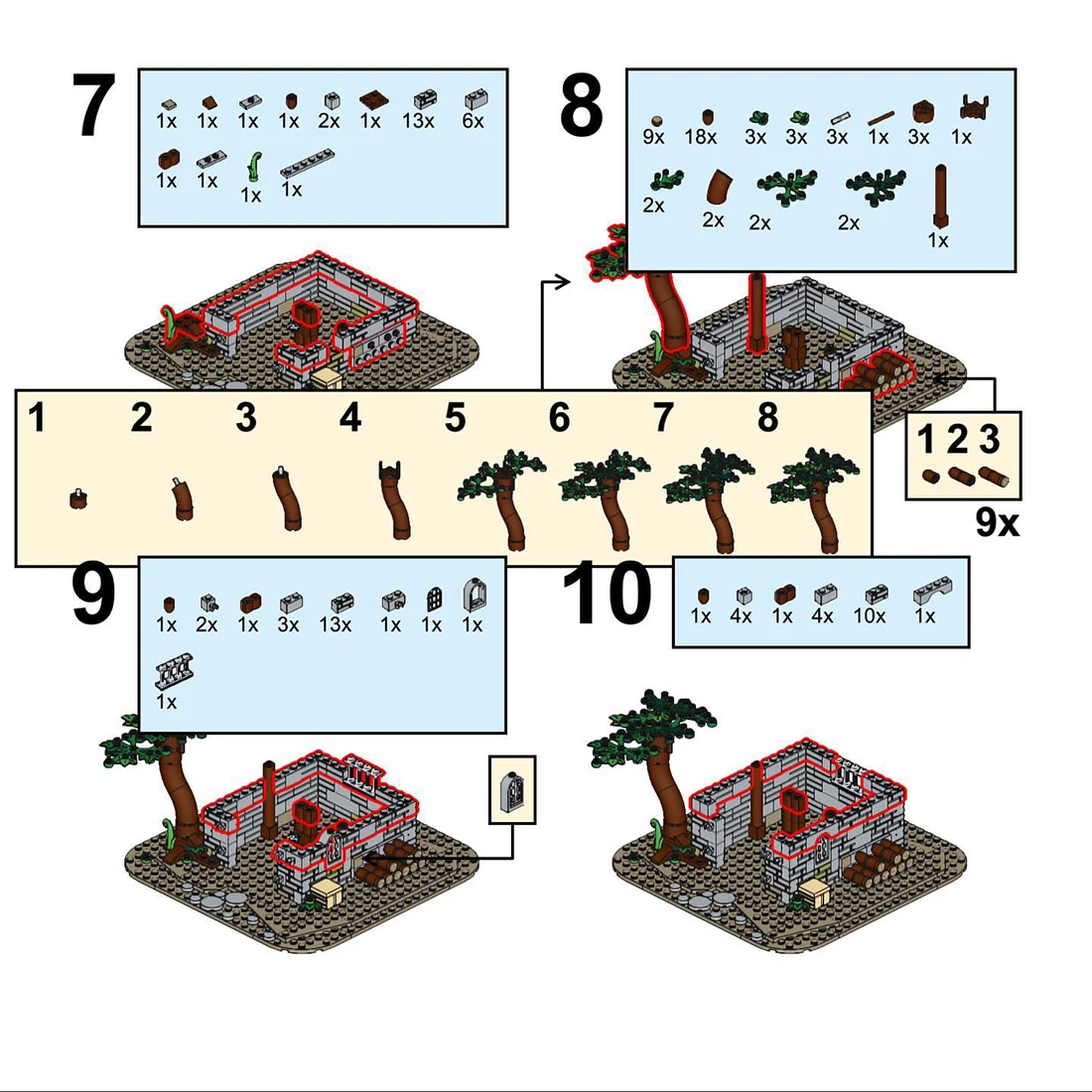 7

1x 1x 1x 1x 2x 1x 13x 6x
1x 1x 1x 1x

8

9x 18x 3x 3x 3x 1x 3x 1x
2x 2x 2x 2x 1x

1 2 3 4 5 6 7 8

1 2 3
9x

9

1x 2x 1x 3x 13x 1x 1x 1x
1x

10

1x 4x 1x 4x 10x 1x