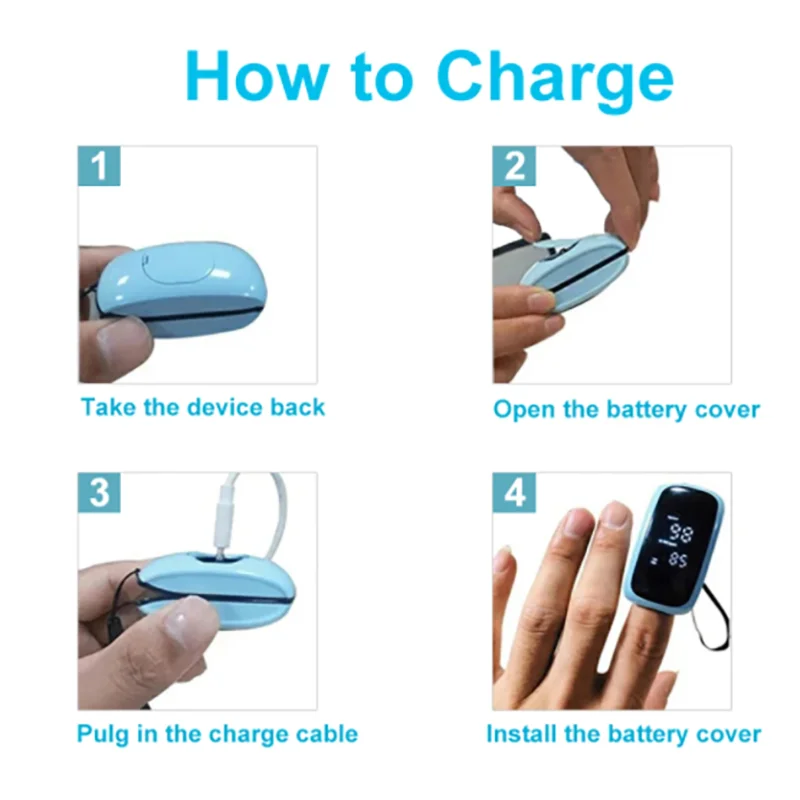 How to Charge

1

Take the device back

2

Open the battery cover

3

Pulg in the charge cable

4

98
85

Install the battery cover