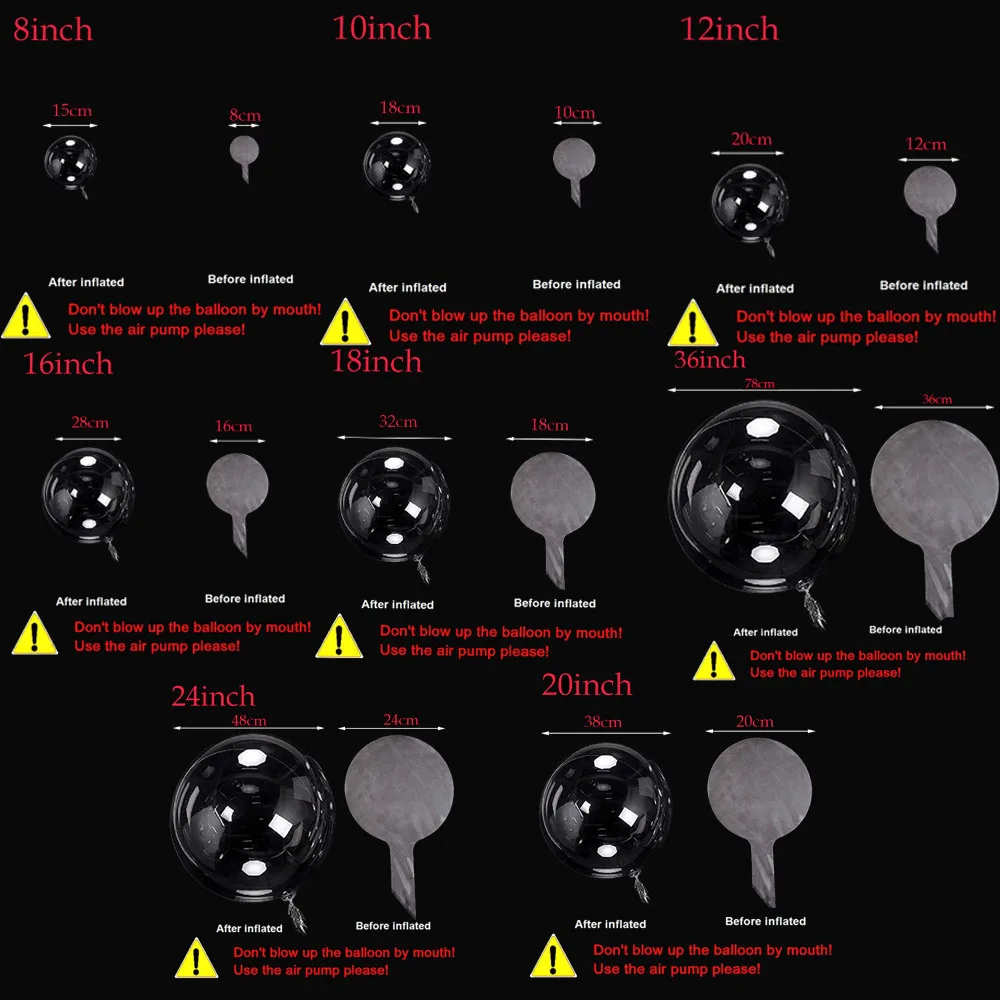 8inch

15cm

8cm

After inflated

Before inflated

Don't blow up the balloon by mouth!
Use the air pump please!

10inch

18cm

10cm

After inflated

Before inflated

Don't blow up the balloon by mouth!
Use the air pump please!

12inch

20cm

12cm

After inflated

Before inflated

Don't blow up the balloon by mouth!
Use the air pump please!

16inch

28cm

16cm

After inflated

Before inflated

Don't blow up the balloon by mouth!
Use the air pump please!

18inch

32cm

18cm

After inflated

Before inflated

Don't blow up the balloon by mouth!
Use the air pump please!

36inch

78cm

36cm

After inflated

Before inflated

Don't blow up the balloon by mouth!
Use the air pump please!

24inch

48cm

24cm

After inflated

Before inflated

Don't blow up the balloon by mouth!
Use the air pump please!

20inch

38cm

20cm

After inflated

Before inflated

Don't blow up the balloon by mouth!
Use the air pump please!