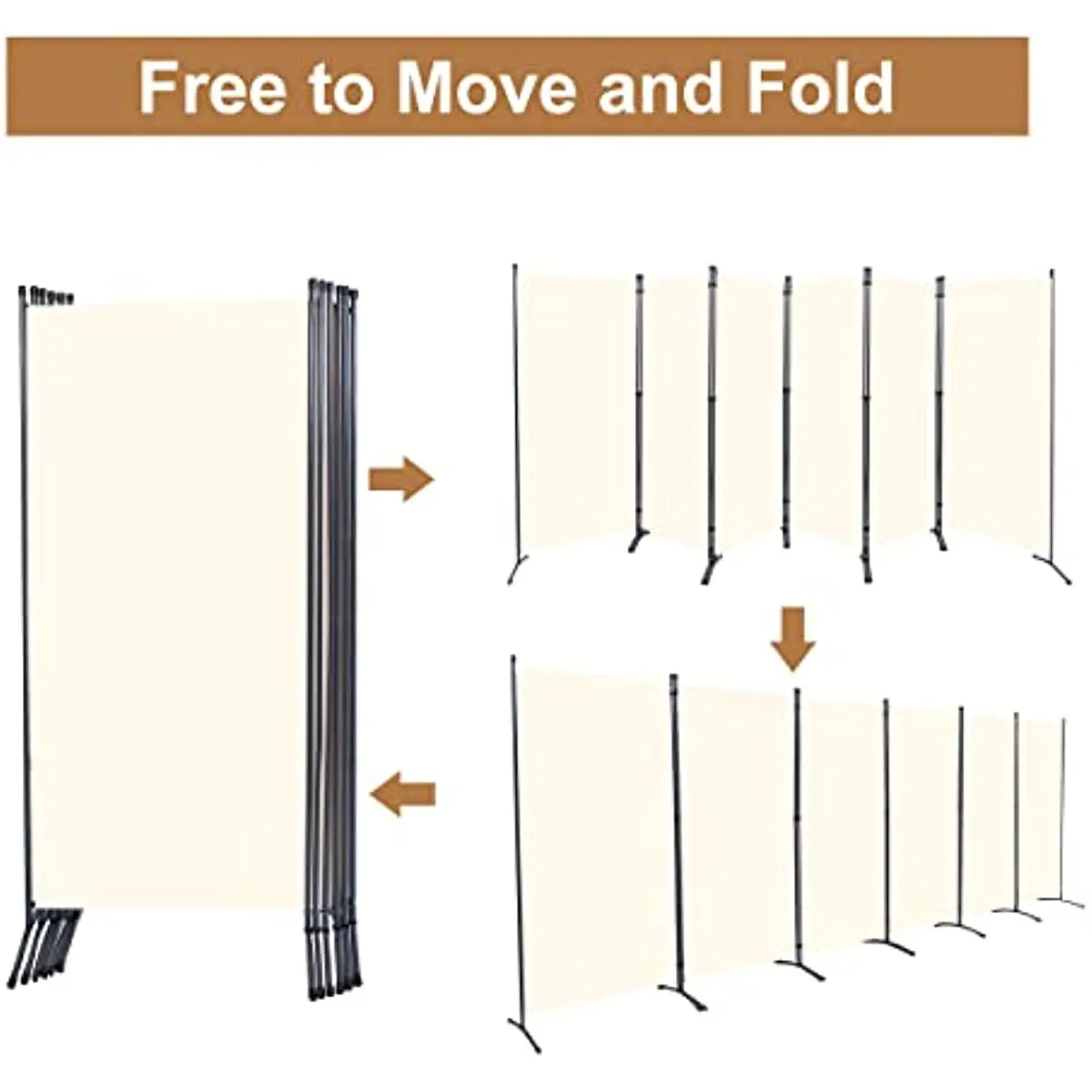 Free to Move and Fold