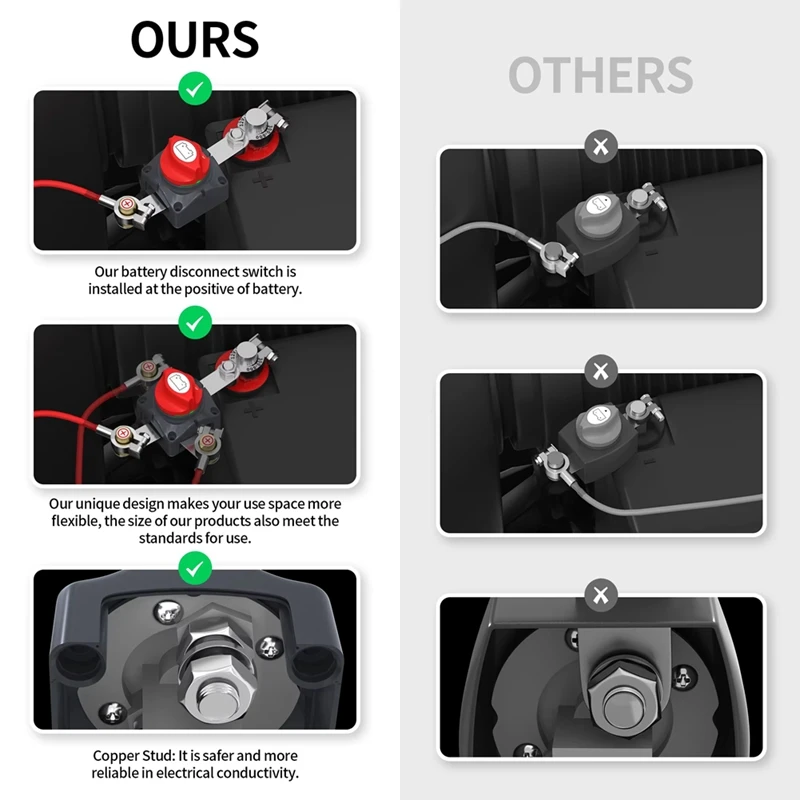 OURS

Our battery disconnect switch is installed at the positive of battery.

Our unique design makes your use space more flexible, the size of our products also meet the standards for use.

Copper Stud: It is safer and more reliable in electrical conductivity.

OTHERS