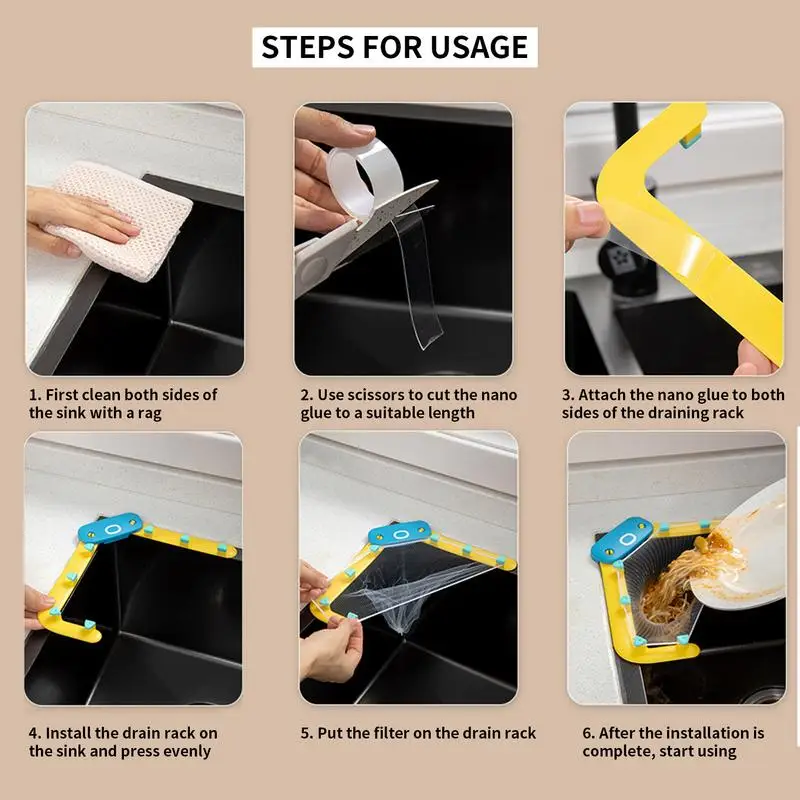 STEPS FOR USAGE

1. First clean both sides of the sink with a rag

2. Use scissors to cut the nano glue to a suitable length

3. Attach the nano glue to both sides of the draining rack

4. Install the drain rack on the sink and press evenly

5. Put the filter on the drain rack

6. After the installation is complete, start using