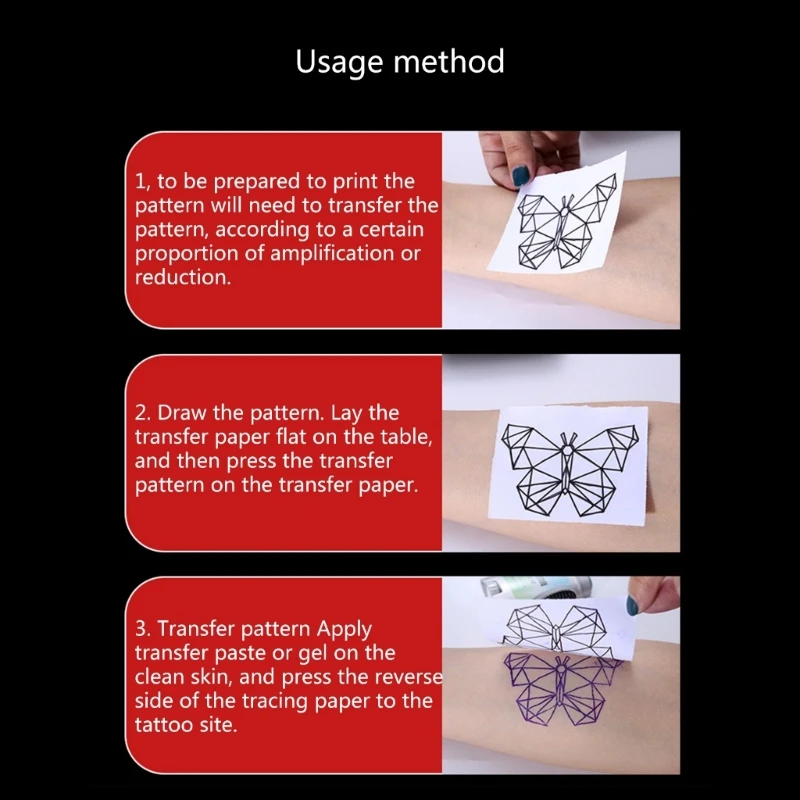 Usage method

1, to be prepared to print the pattern will need to transfer the pattern, according to a certain proportion of amplification or reduction.

2. Draw the pattern. Lay the transfer paper flat on the table, and then press the transfer pattern on the transfer paper.

3. Transfer pattern Apply transfer paste or gel on the clean skin, and press the reverse side of the tracing paper to the tattoo site.