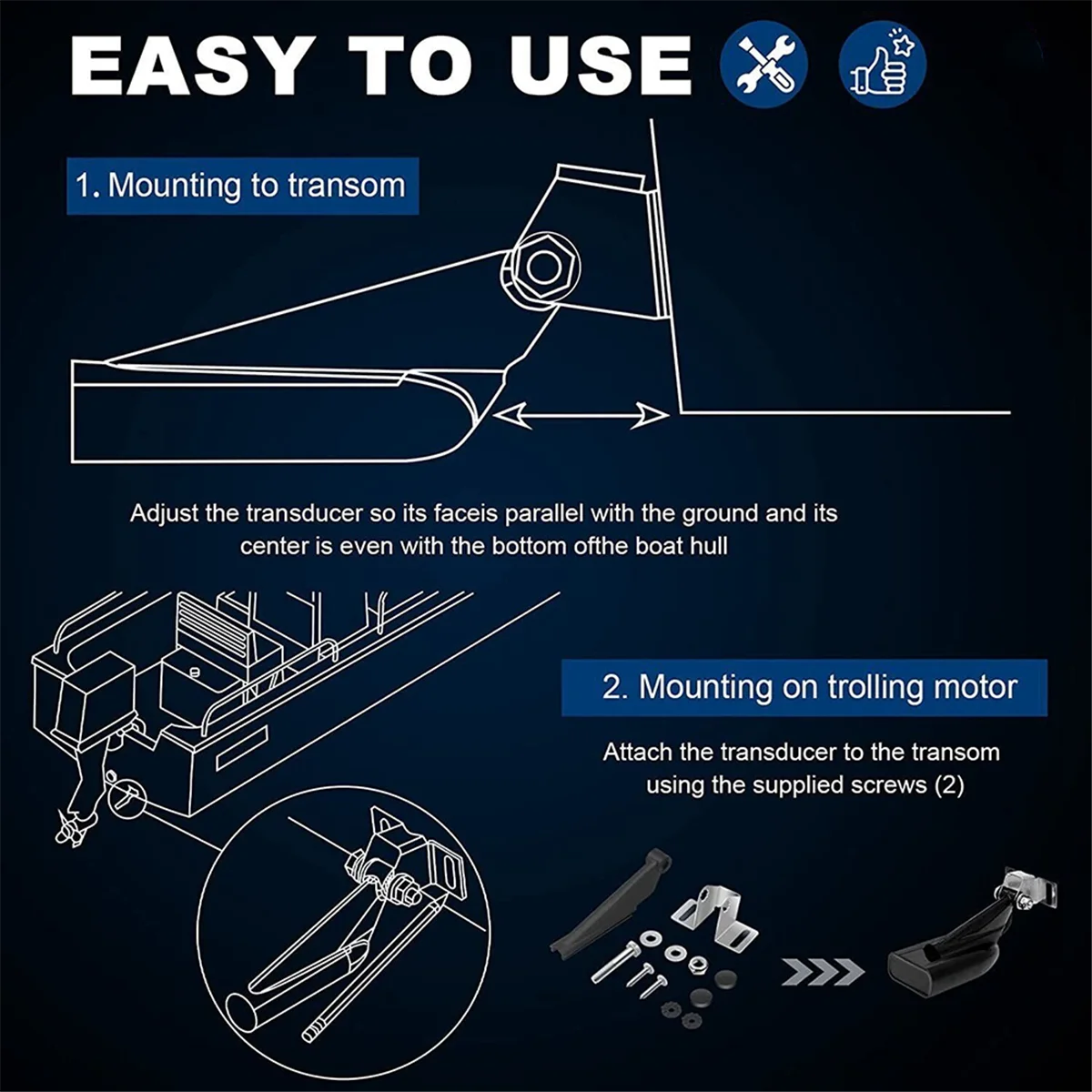 EASY TO USE

1. Mounting to transom

Adjust the transducer so its faceis parallel with the ground and its center is even with the bottom ofthe boat hull

2. Mounting on trolling motor

Attach the transducer to the transom using the supplied screws (2)