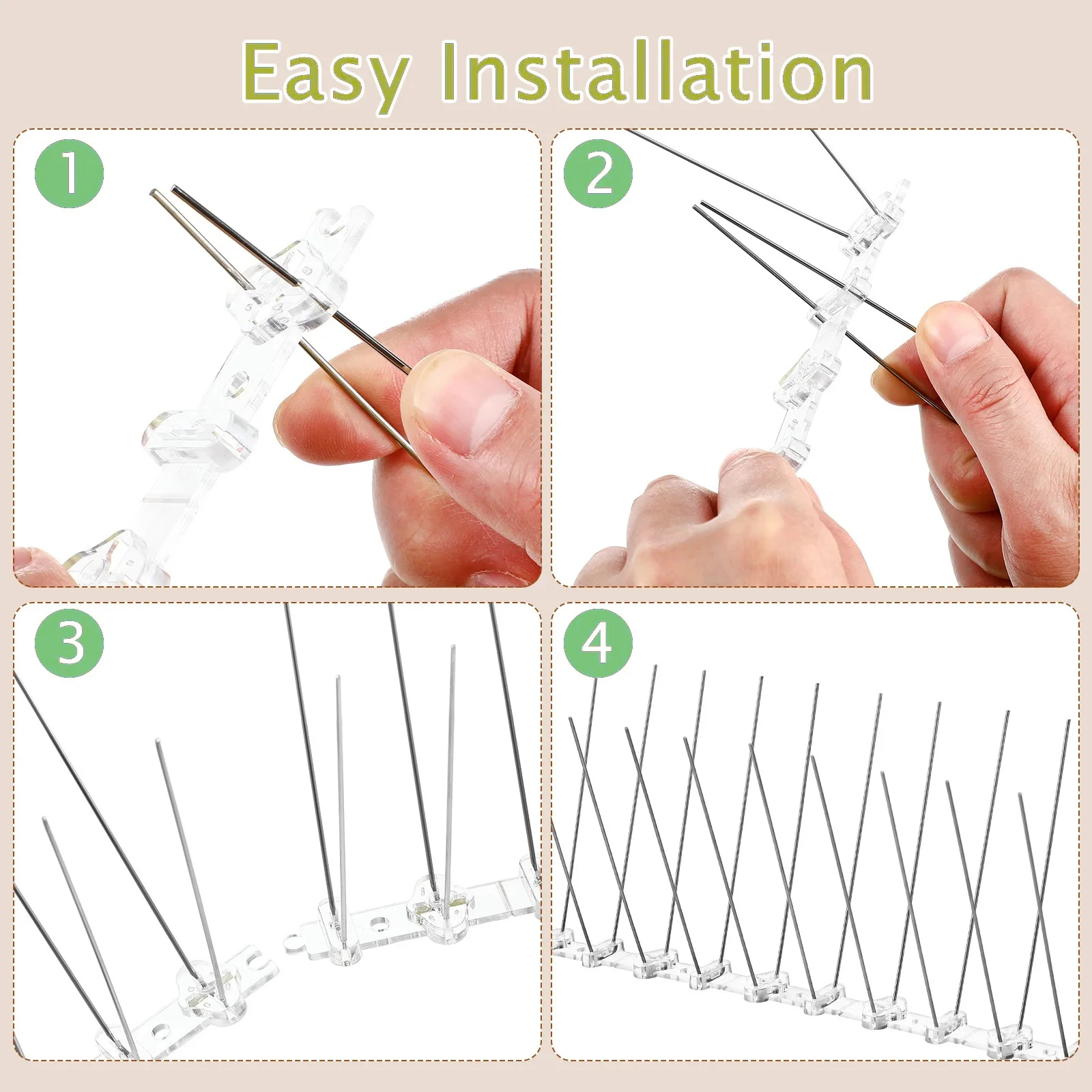 Easy Installation

1

2

3

4