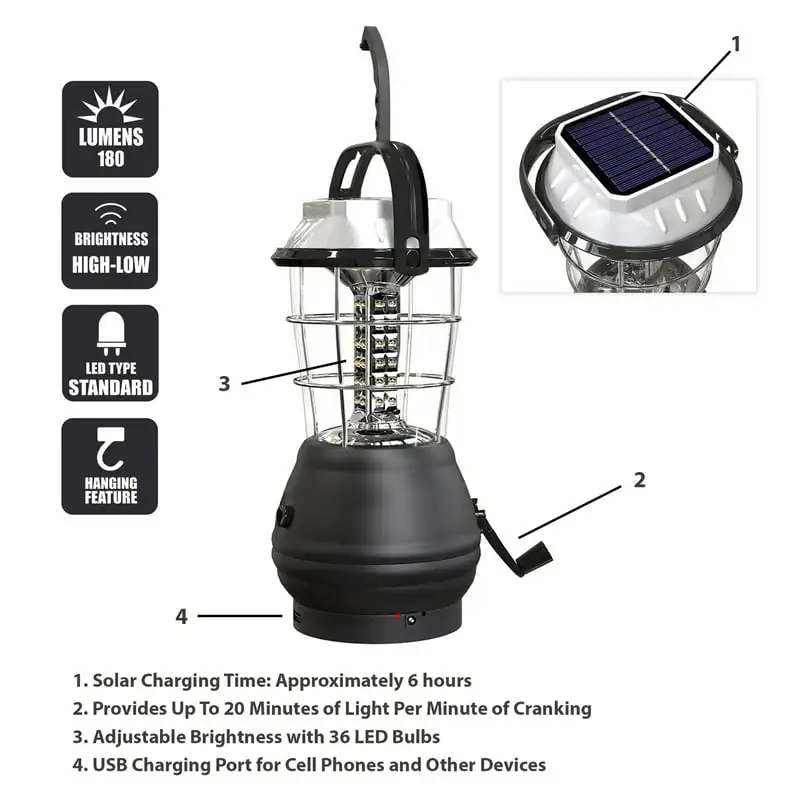 LUMENS
180

BRIGHTNESS
HIGH-LOW

LED TYPE
STANDARD

HANGING
FEATURE

1

2

3

4

1. Solar Charging Time: Approximately 6 hours
2. Provides Up To 20 Minutes of Light Per Minute of Cranking
3. Adjustable Brightness with 36 LED Bulbs
4. USB Charging Port for Cell Phones and Other Devices