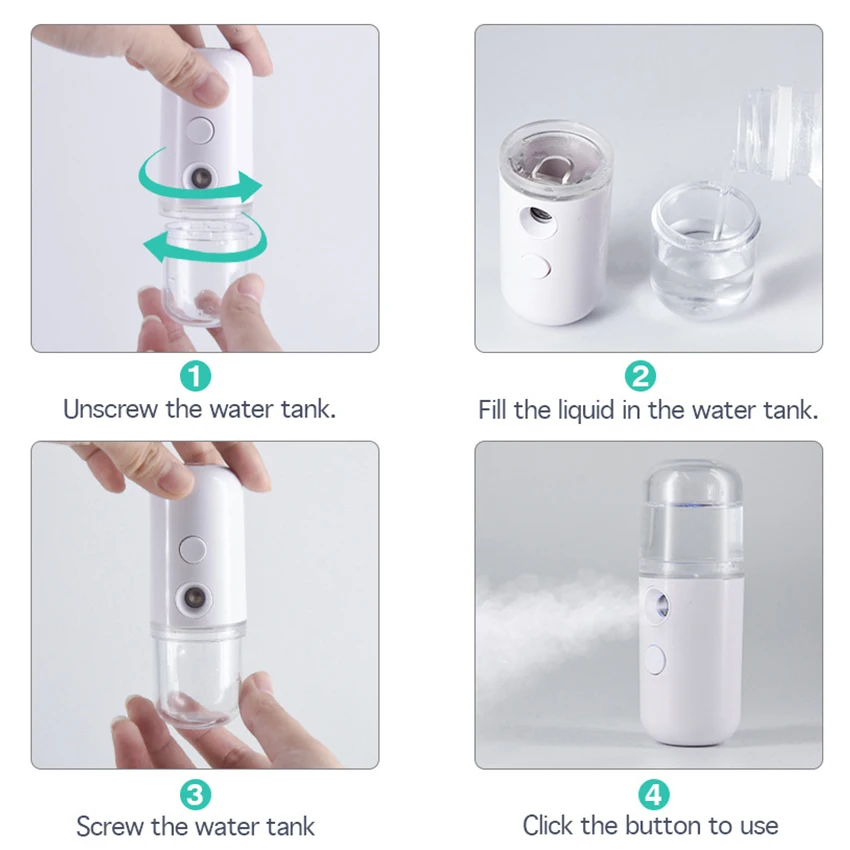 1
Unscrew the water tank.

2
Fill the liquid in the water tank.

3
Screw the water tank

4
Click the button to use