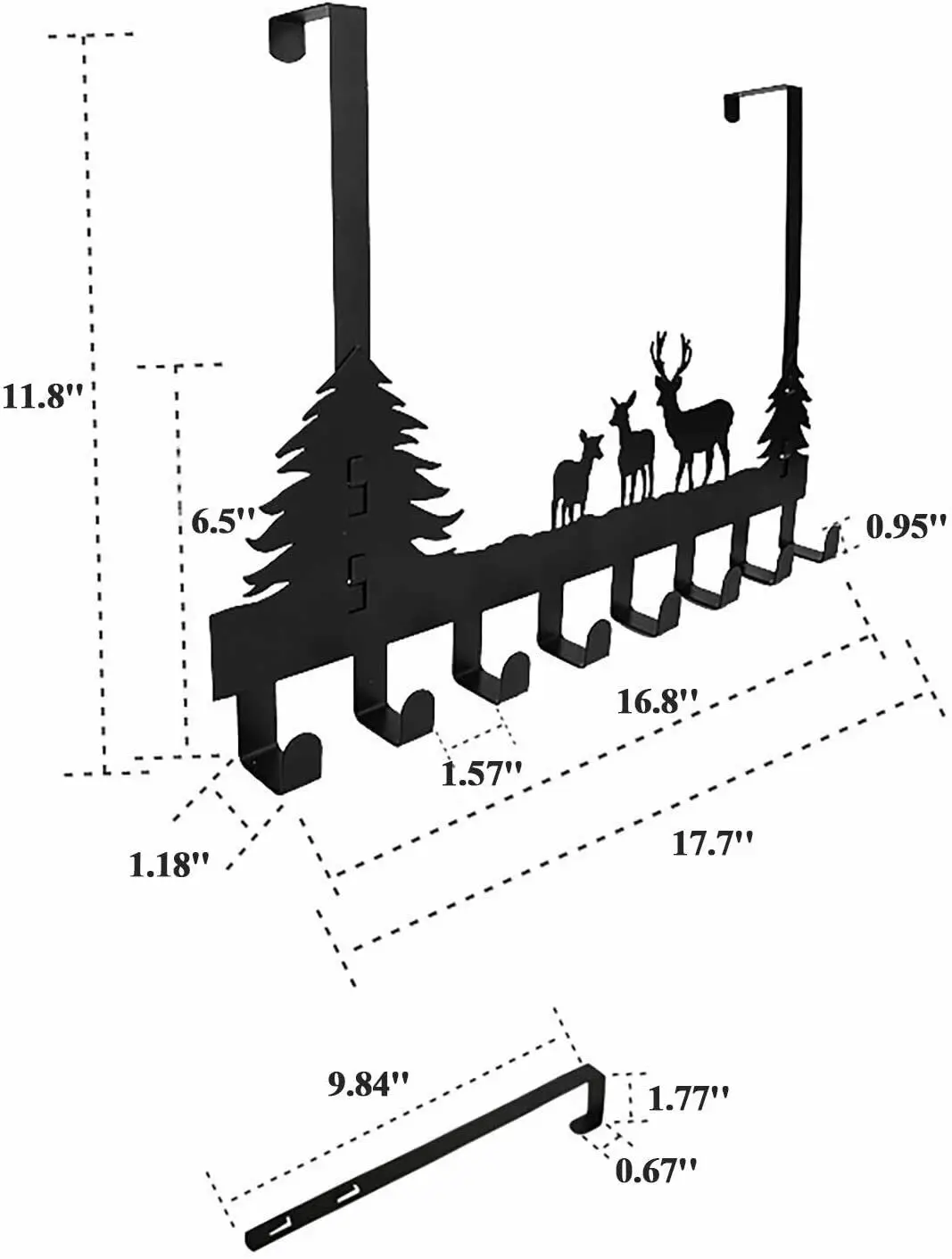 11.8''
6.5''
0.95''
16.8''
1.57''
1.18''
17.7''
9.84''
1.77''
0.67''