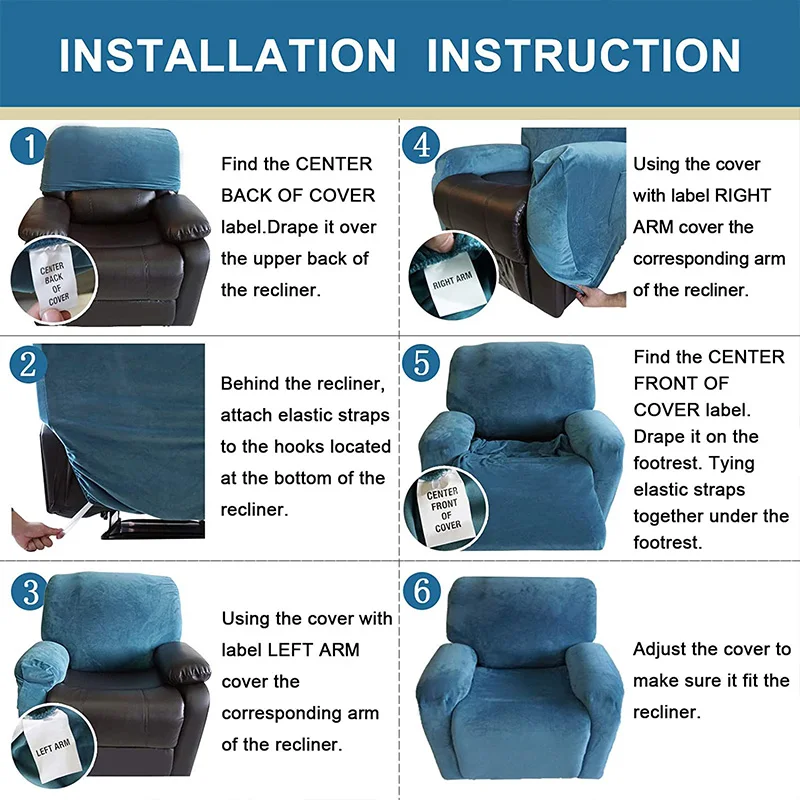 INSTALLATION INSTRUCTION

1

CENTER BACK OF COVER

Find the CENTER BACK OF COVER label.Drape it over the upper back of the recliner.

2

Behind the recliner, attach elastic straps to the hooks located at the bottom of the recliner.

3

LEFT ARM

Using the cover with label LEFT ARM cover the corresponding arm of the recliner.

4

RIGHT ARM

Using the cover with label RIGHT ARM cover the corresponding arm of the recliner.

5

CENTER FRONT OF COVER

Find the CENTER FRONT OF COVER label. Drape it on the footrest. Tying elastic straps together under the footrest.

6

Adjust the cover to make sure it fit the recliner.