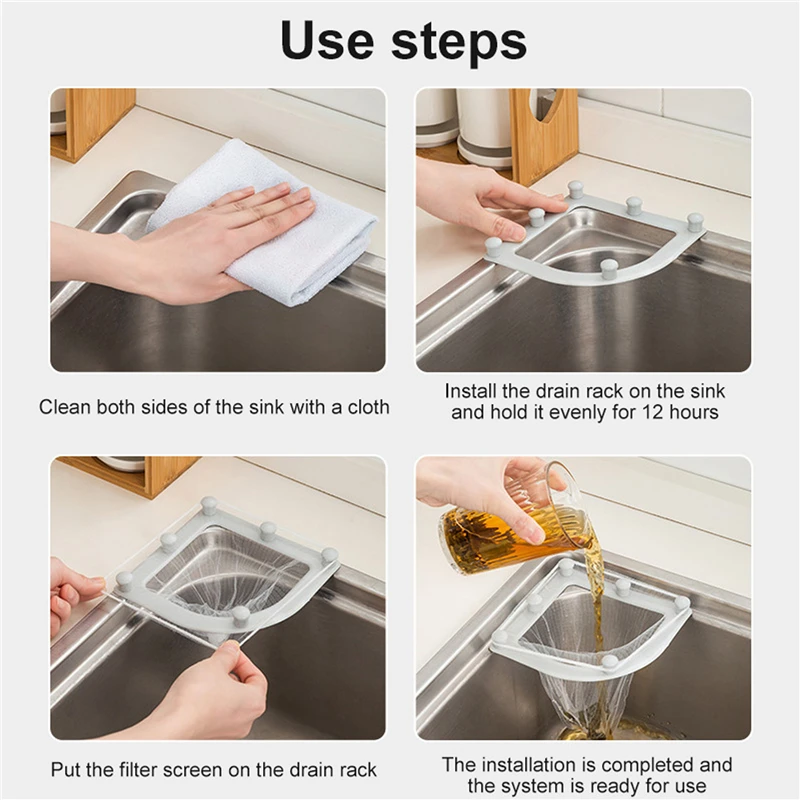 Use steps

Clean both sides of the sink with a cloth

Install the drain rack on the sink and hold it evenly for 12 hours

Put the filter screen on the drain rack

The installation is completed and the system is ready for use