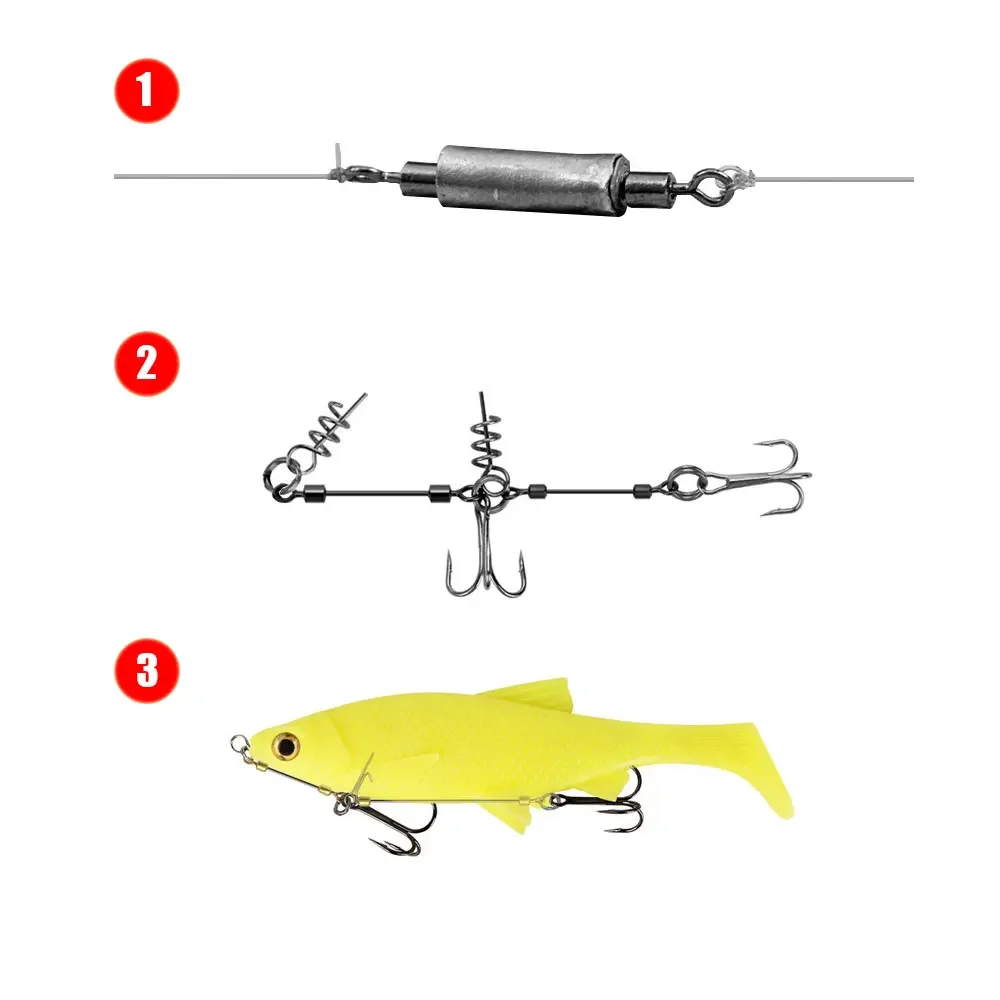 1

2

3