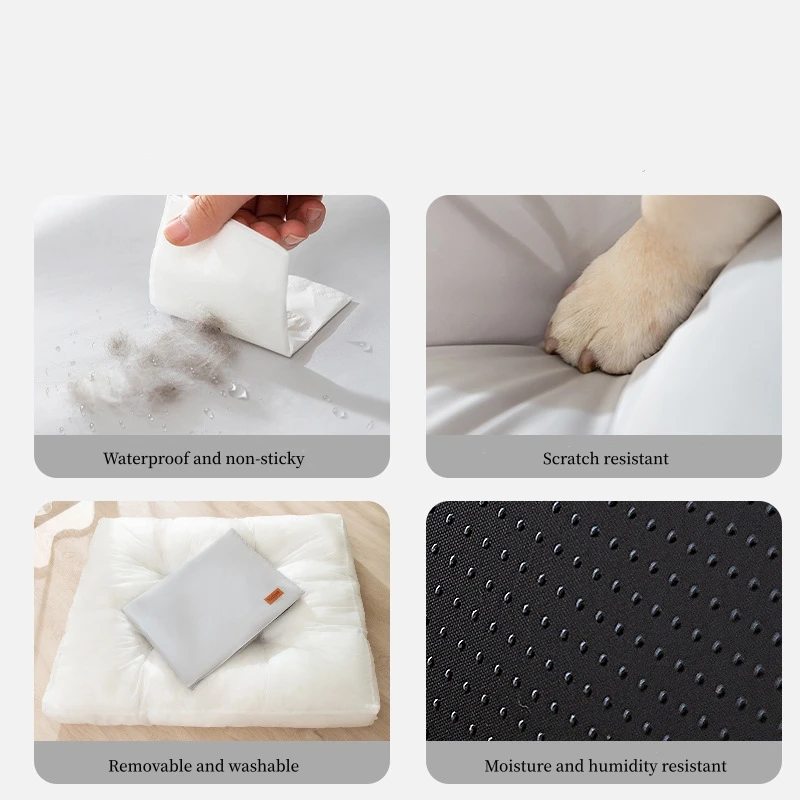 Waterproof and non-sticky

Scratch resistant

Removable and washable

Moisture and humidity resistant