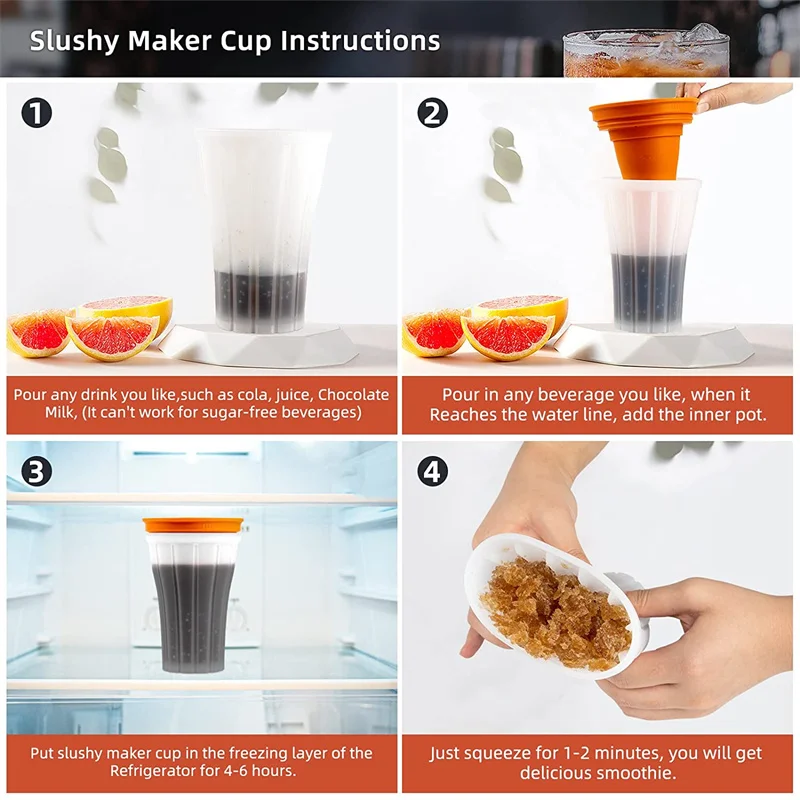 Slushy Maker Cup Instructions

1

Pour any drink you like,such as cola, juice, Chocolate Milk, (It can't work for sugar-free beverages)

2

Pour in any beverage you like, when it Reaches the water line, add the inner pot.

3

Put slushy maker cup in the freezing layer of the Refrigerator for 4-6 hours.

4

Just squeeze for 1-2 minutes, you will get delicious smoothie.