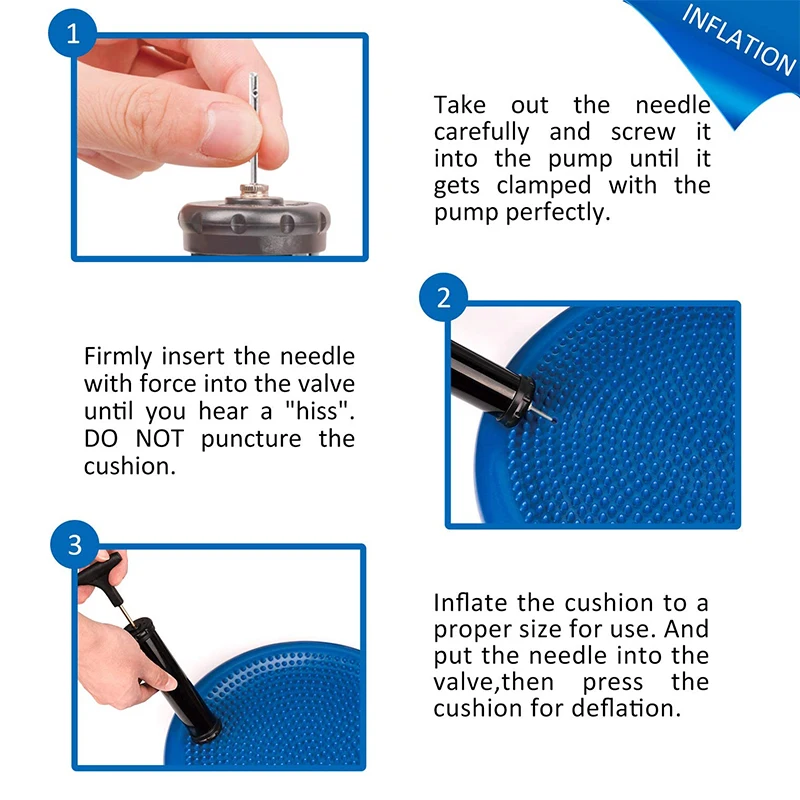 INFLATION

1

Take out the needle carefully and screw it into the pump until it gets clamped with the pump perfectly.

2

Firmly insert the needle with force into the valve until you hear a "hiss". DO NOT puncture the cushion.

3

Inflate the cushion to a proper size for use. And put the needle into the valve,then press the cushion for deflation.