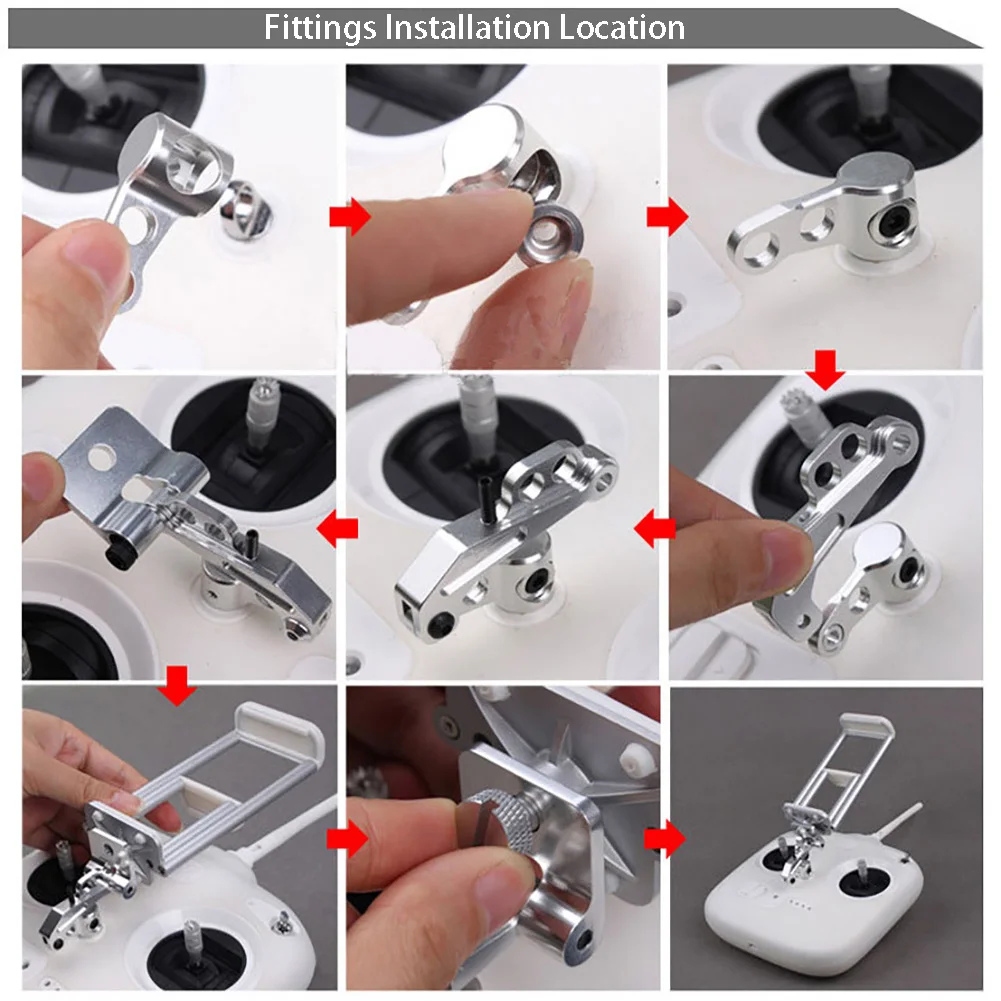 Fittings Installation Location