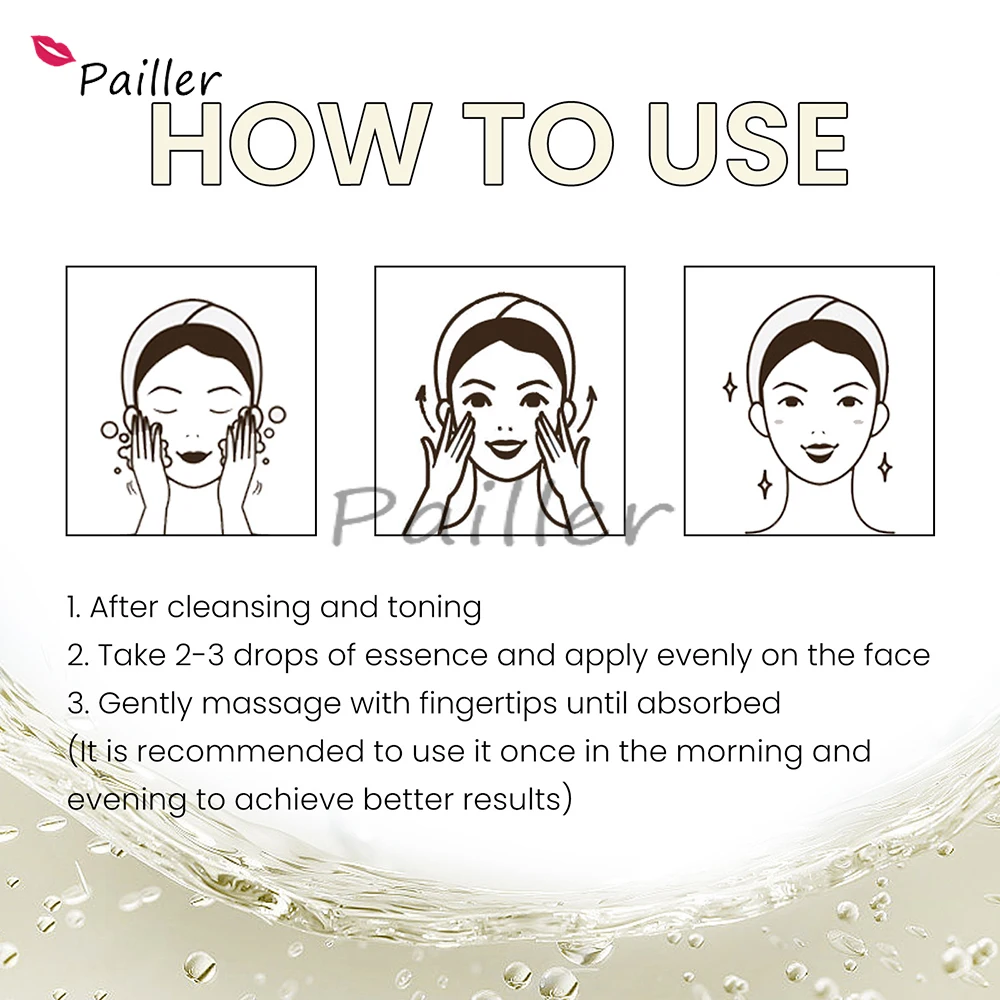 Pailler
HOW TO USE

Pailler

1. After cleansing and toning
2. Take 2-3 drops of essence and apply evenly on the face
3. Gently massage with fingertips until absorbed
(It is recommended to use it once in the morning and evening to achieve better results)