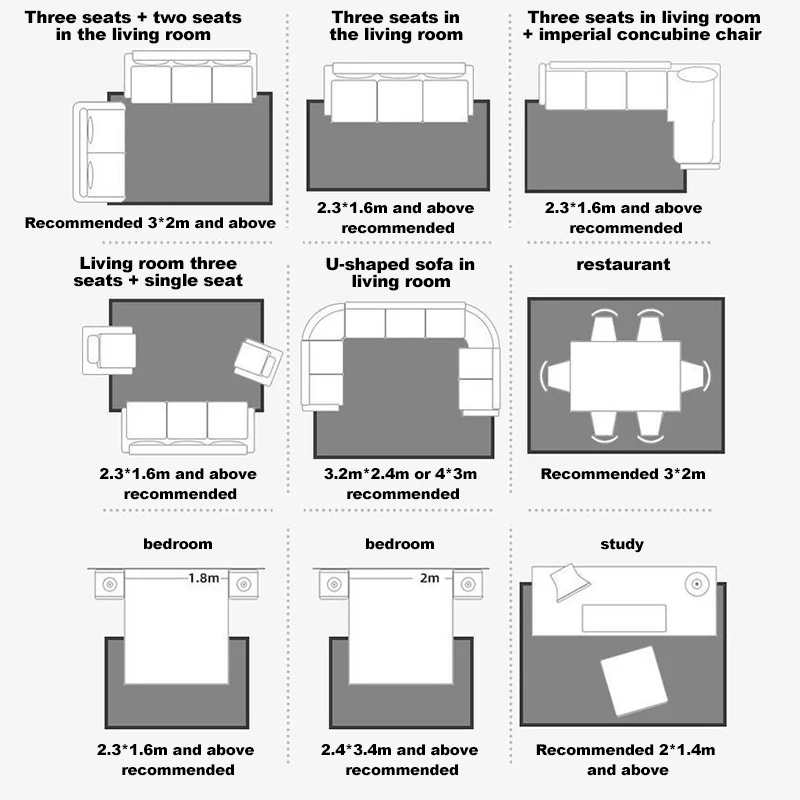 Three seats + two seats in the living room

Recommended 3*2m and above

Three seats in the living room

2.3*1.6m and above recommended

Three seats in living room + imperial concubine chair

2.3*1.6m and above recommended

Living room three seats + single seat

2.3*1.6m and above recommended

U-shaped sofa in living room

3.2m*2.4m or 4*3m recommended

restaurant

Recommended 3*2m

bedroom

1.8m

2.3*1.6m and above recommended

bedroom

2m

2.4*3.4m and above recommended

study

Recommended 2*1.4m and above