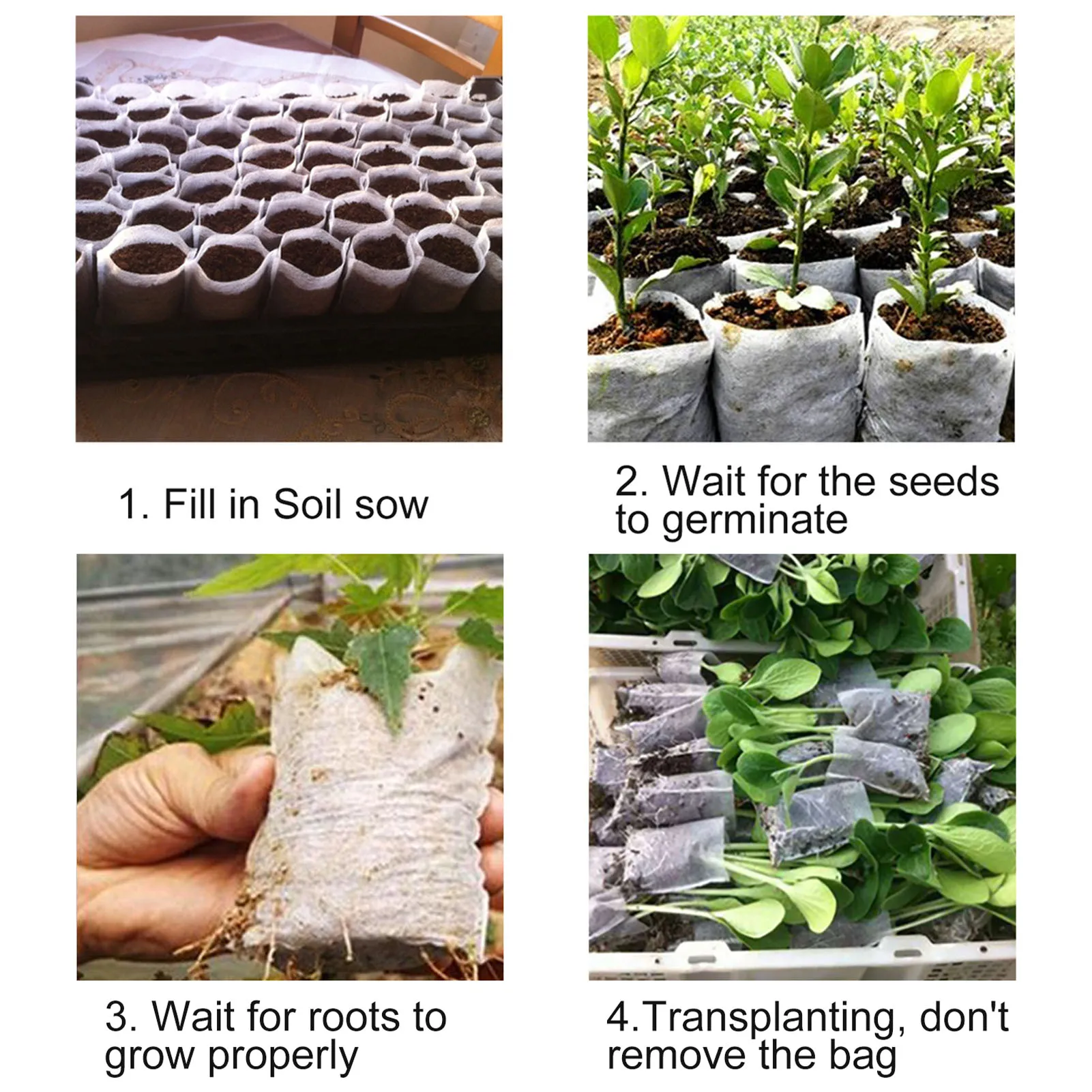 1. Fill in Soil sow

2. Wait for the seeds to germinate

3. Wait for roots to grow properly

4.Transplanting, don't remove the bag