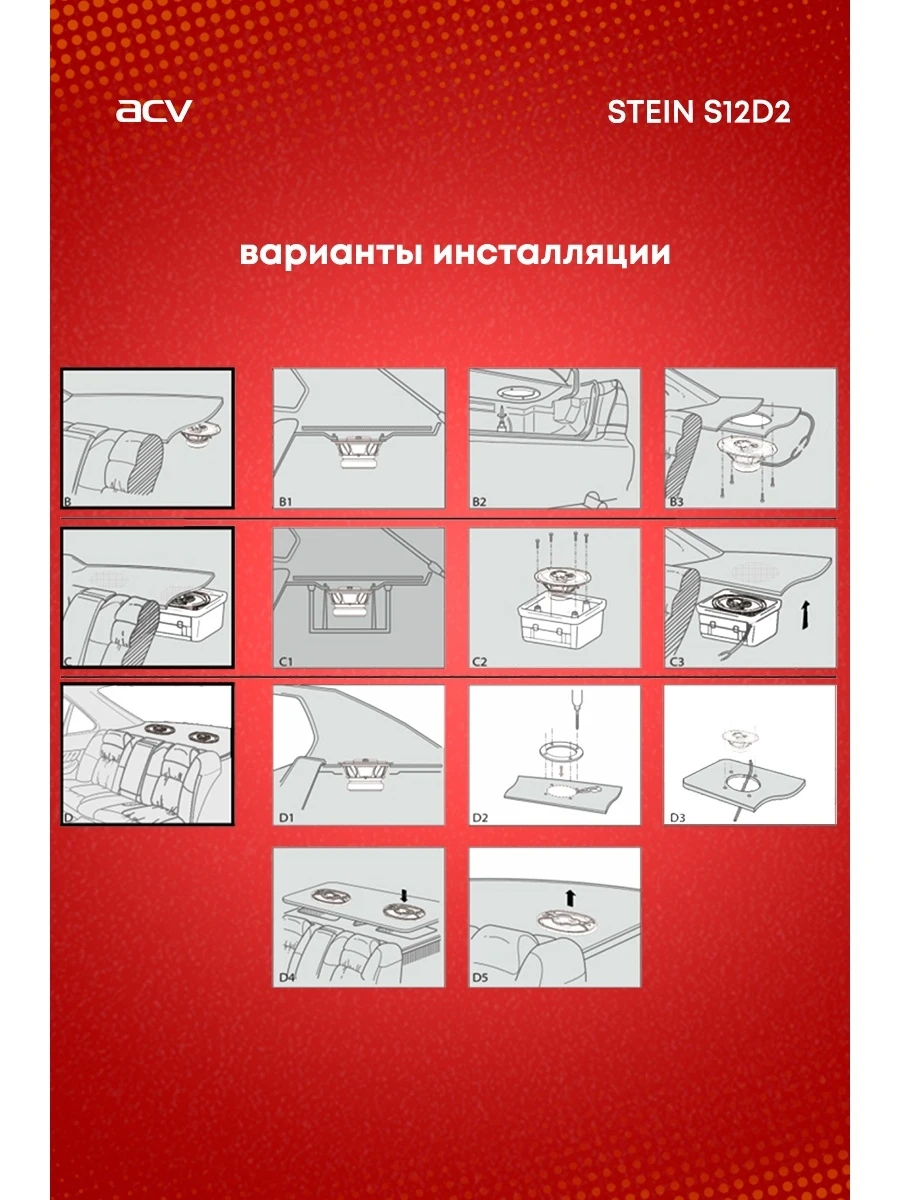 ACV

STEIN S12D2

варианты инсталляции

B

B1

B2

B3

C

C1

C2

C3

D

D1

D2

D3

D4

D5