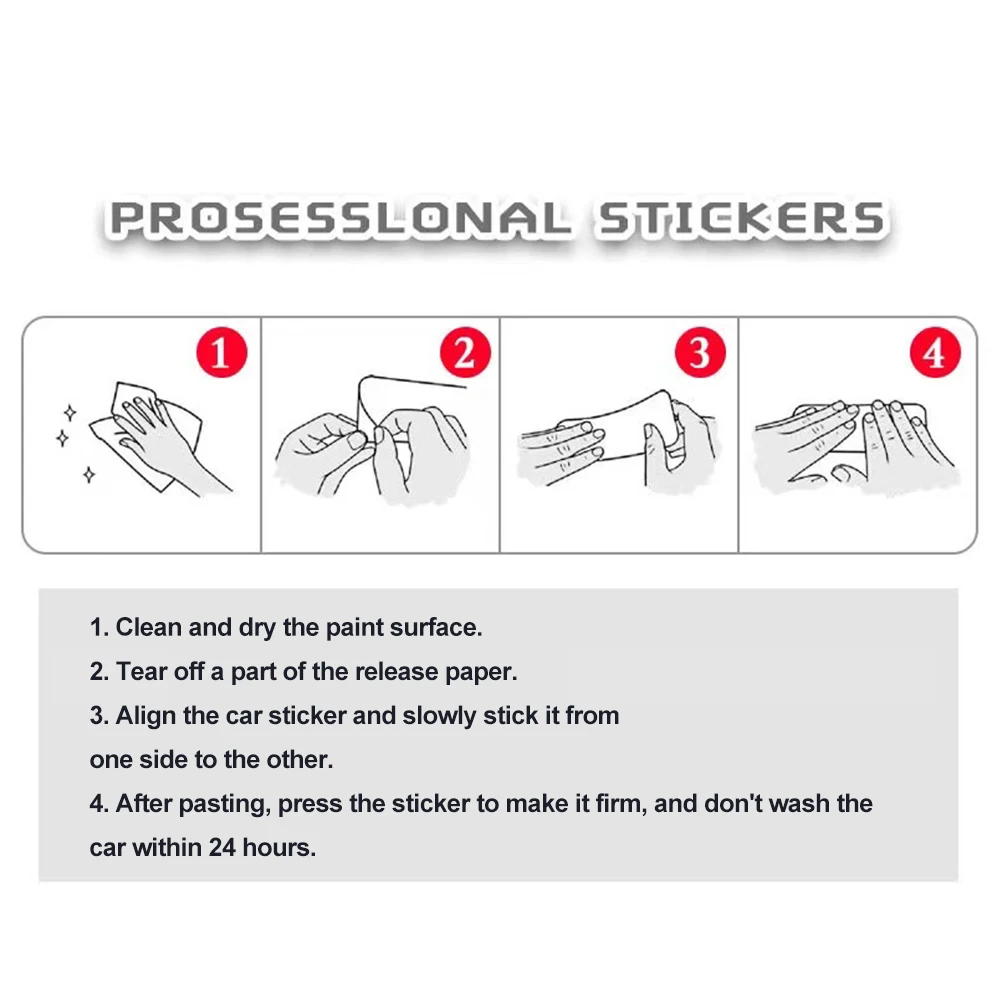 PROSESSLONAL STICKERS

1

2

3

4

1. Clean and dry the paint surface.

2. Tear off a part of the release paper.

3. Align the car sticker and slowly stick it from one side to the other.

4. After pasting, press the sticker to make it firm, and don't wash the car within 24 hours.