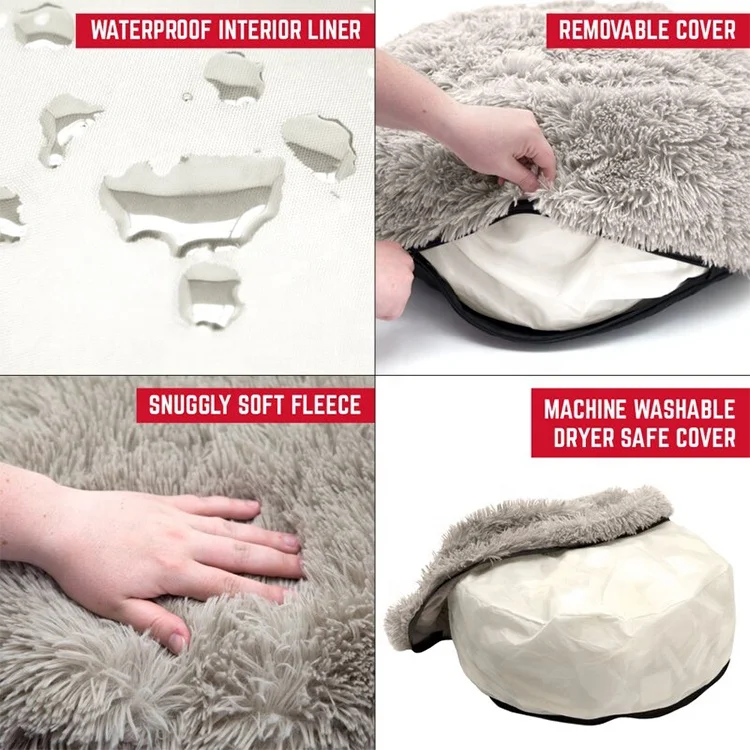 WATERPROOF INTERIOR LINER

REMOVABLE COVER

SNUGGLY SOFT FLEECE

MACHINE WASHABLE DRYER SAFE COVER