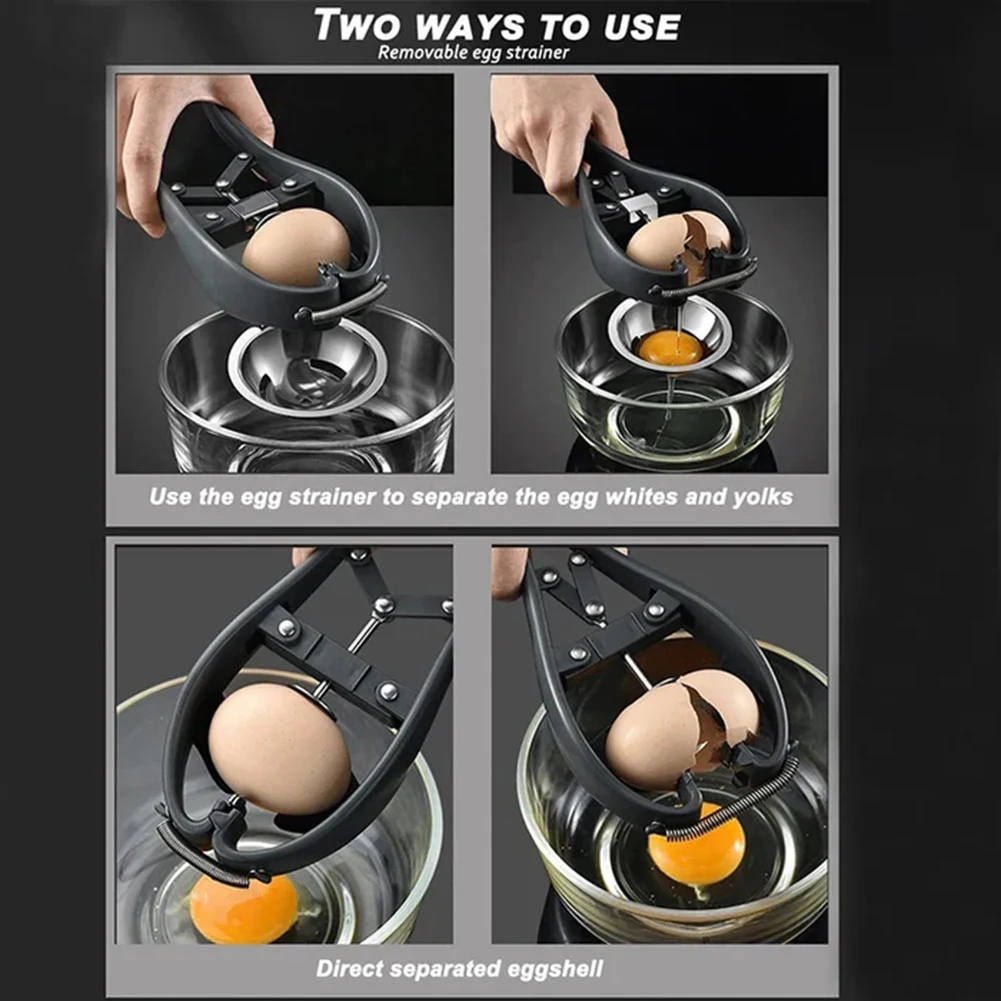 TWO WAYS TO USE
Removable egg strainer

Use the egg strainer to separate the egg whites and yolks

Direct separated eggshell