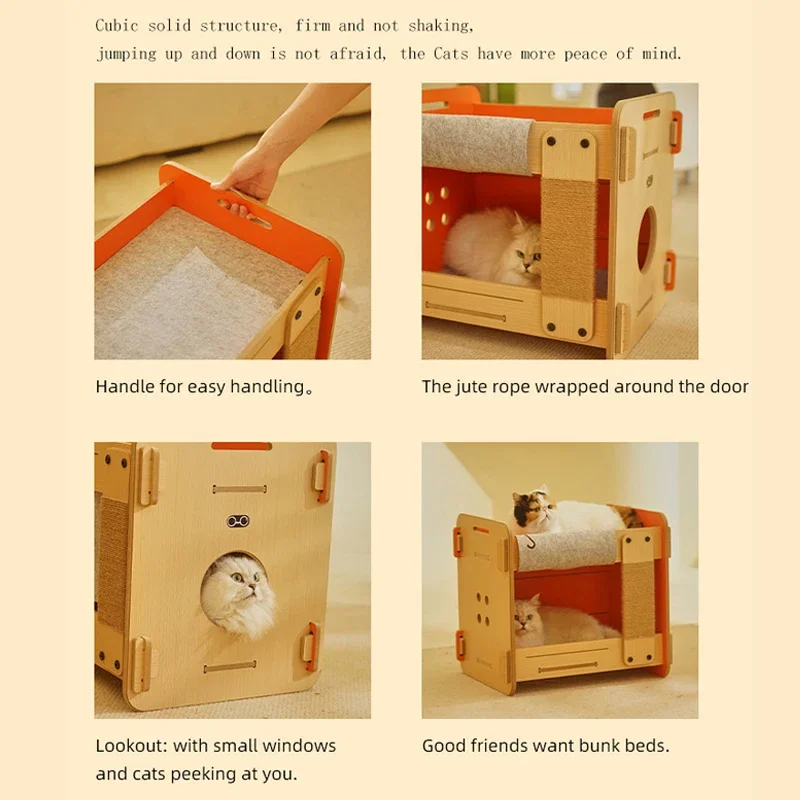 Cubic solid structure, firm and not shaking,
jumping up and down is not afraid, the Cats have more peace of mind.

Handle for easy handling。

The jute rope wrapped around the door

Lookout: with small windows and cats peeking at you.

Good friends want bunk beds.