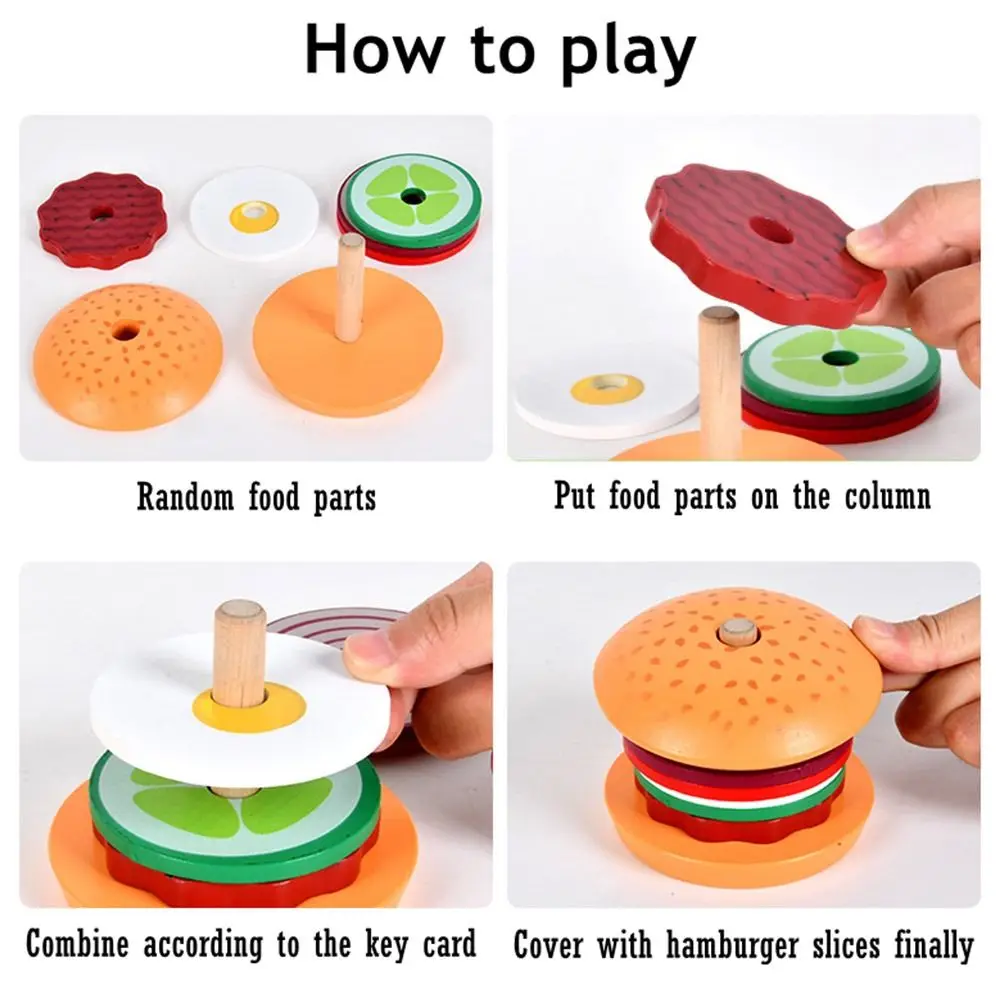 How to play

Random food parts

Put food parts on the column

Combine according to the key card

Cover with hamburger slices finally