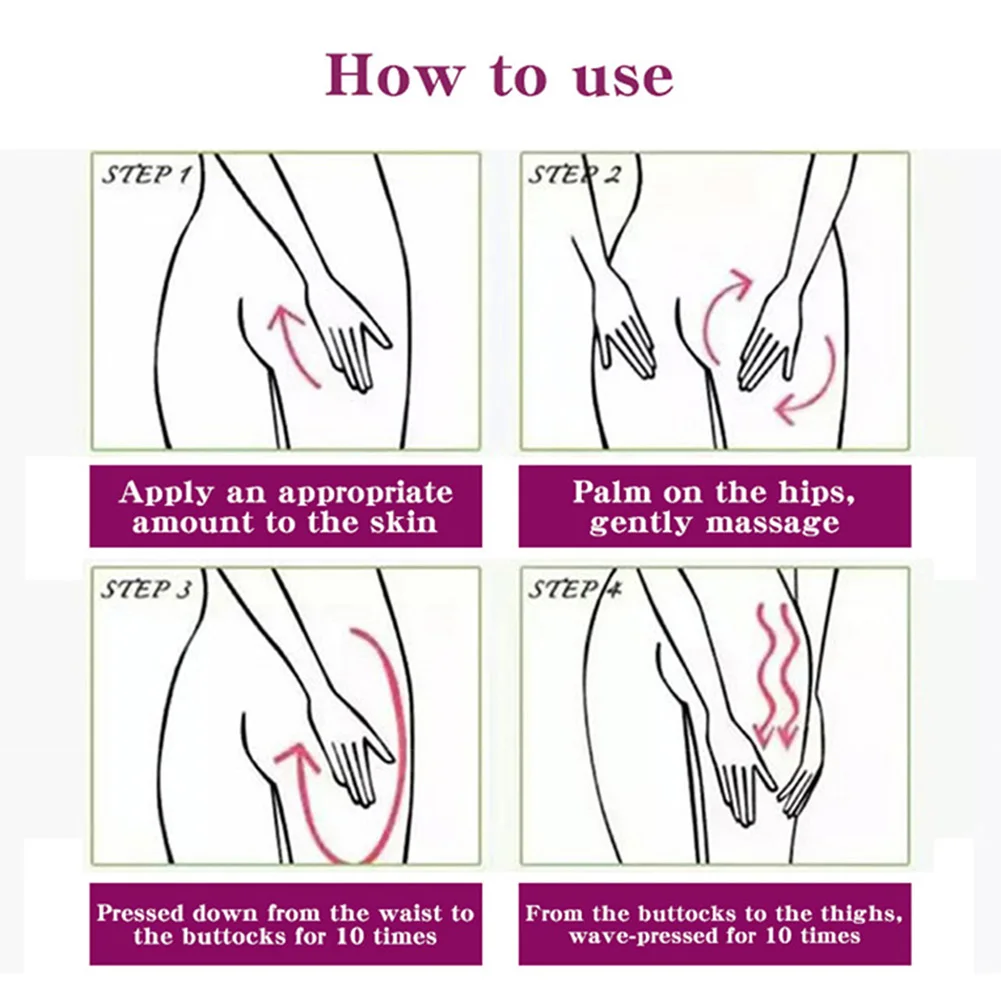 How to use

STEP 1

Apply an appropriate amount to the skin

STEP 2

Palm on the hips, gently massage

STEP 3

Pressed down from the waist to the buttocks for 10 times

STEP 4

From the buttocks to the thighs, wave-pressed for 10 times