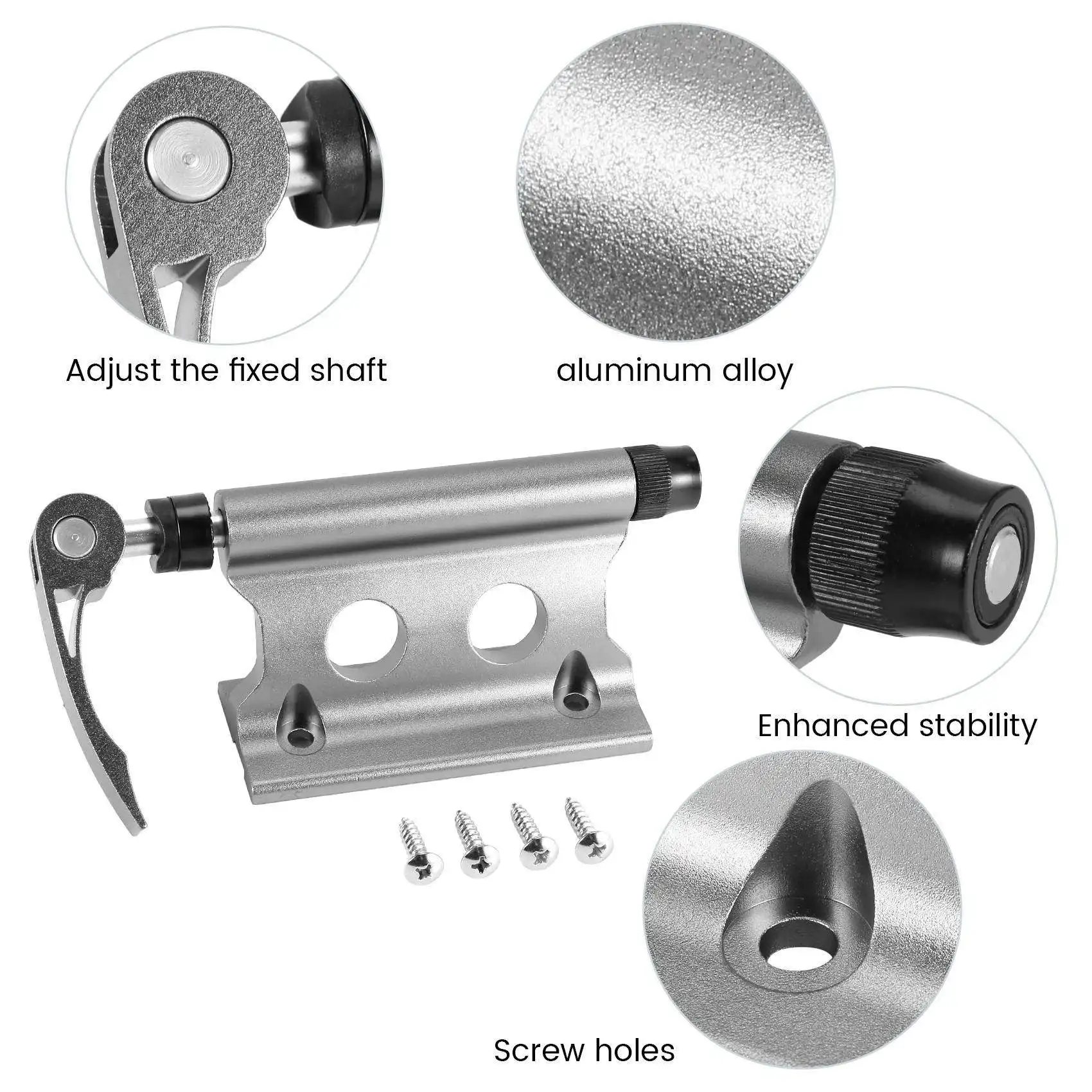 Adjust the fixed shaft

aluminum alloy

Enhanced stability

Screw holes