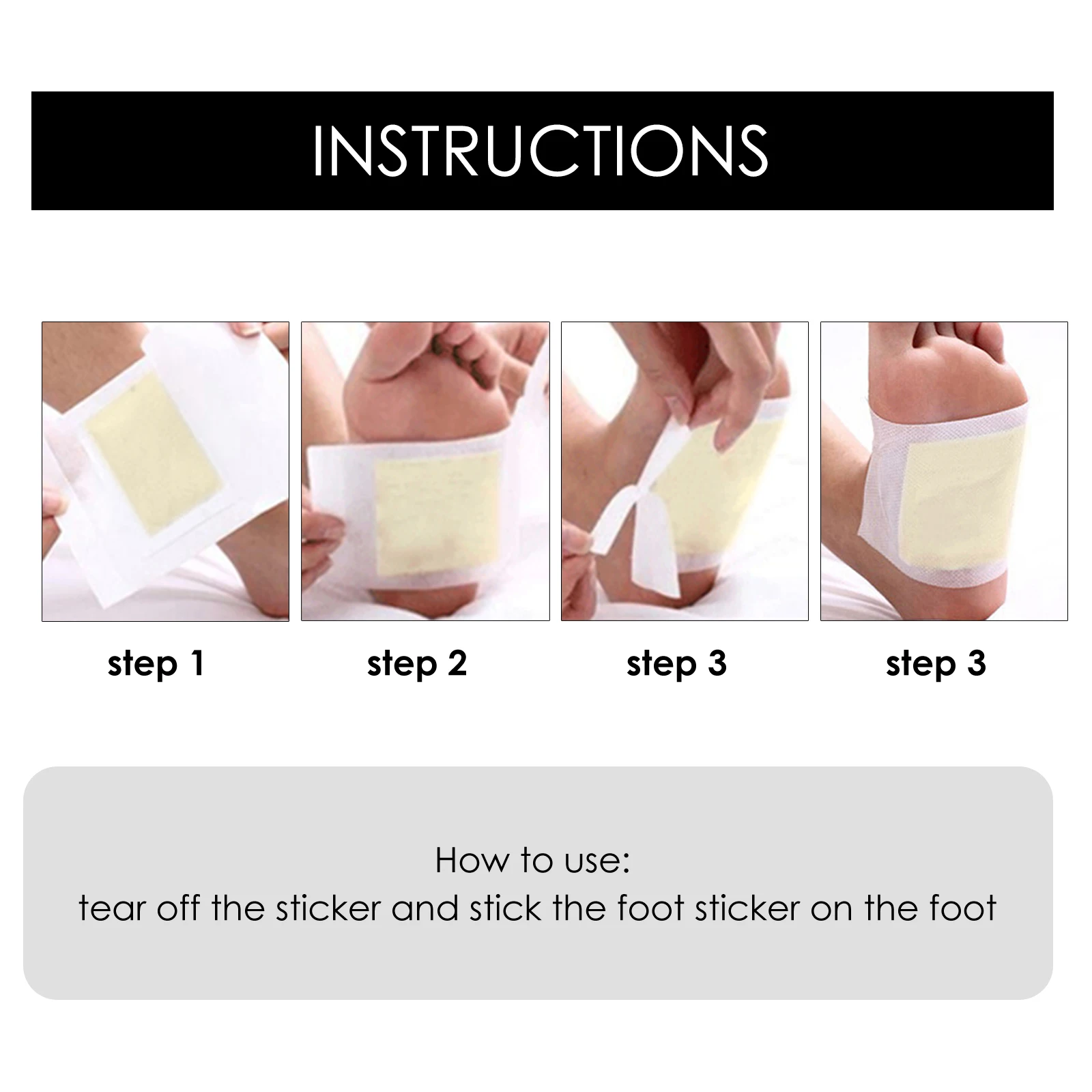 INSTRUCTIONS

step 1

step 2

step 3

step 3

How to use:
tear off the sticker and stick the foot sticker on the foot