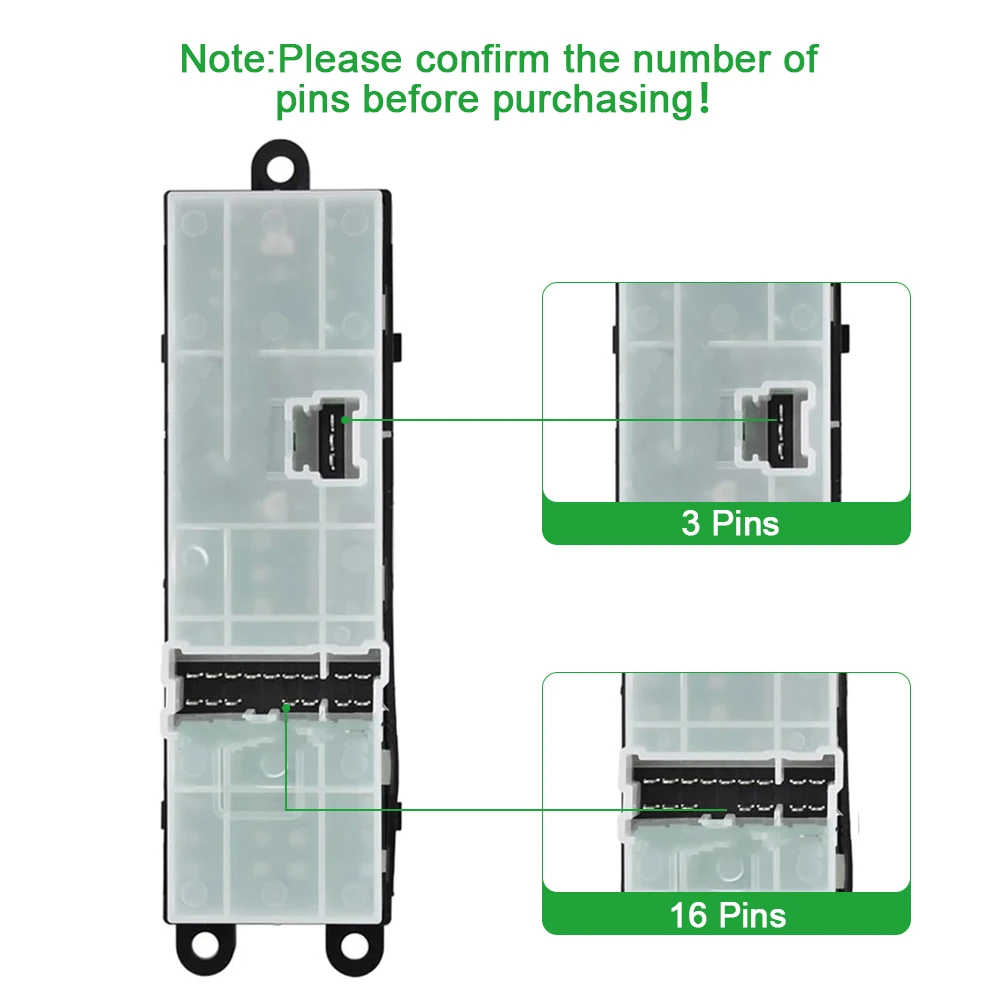 Note:Please confirm the number of pins before purchasing!

3 Pins

16 Pins